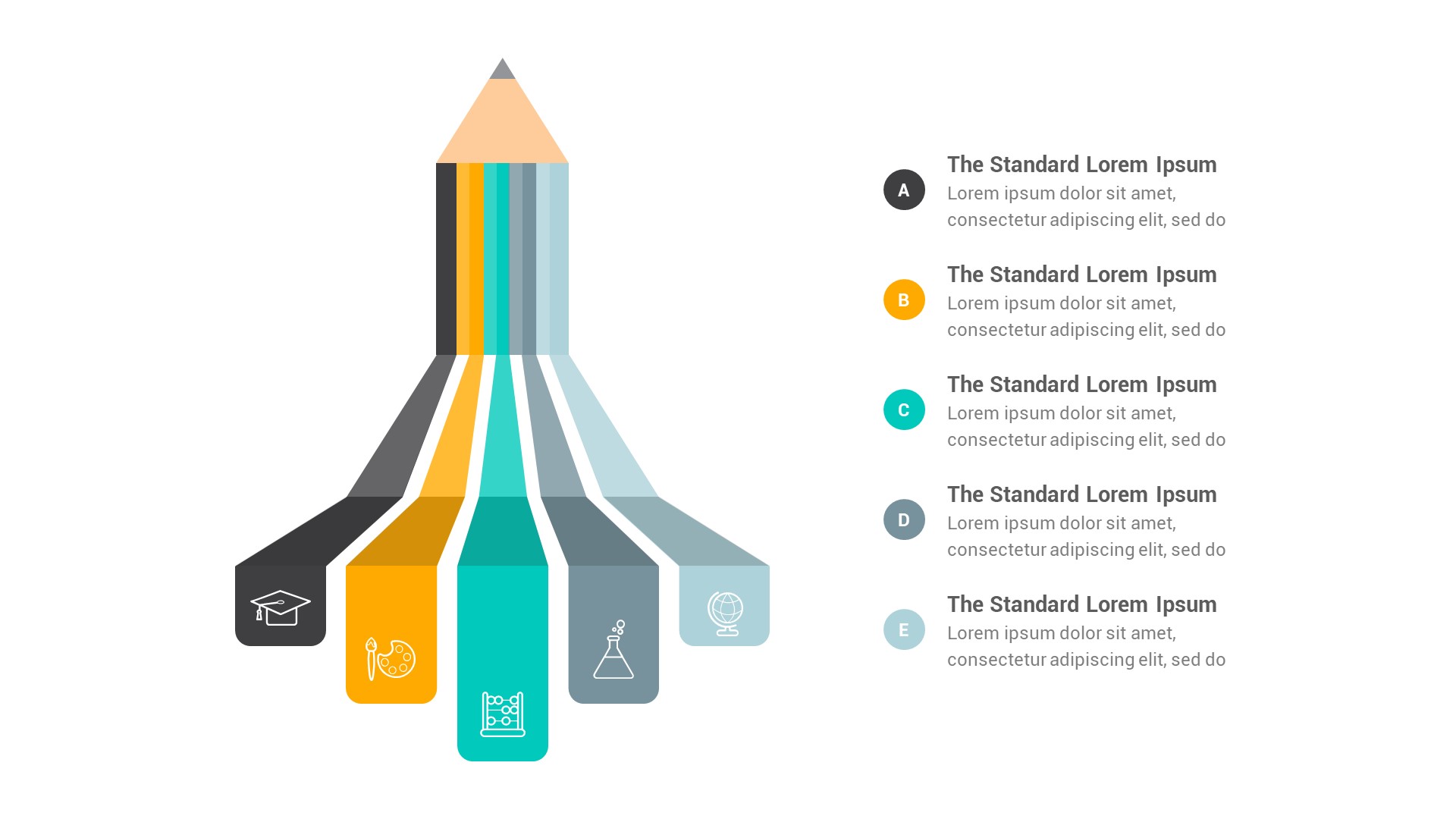 A
The Standard Lorem Ipsum
Lorem ipsum dolor sit amet, consectetur adipiscing elit, sed do

B
The Standard Lorem Ipsum
Lorem ipsum dolor sit amet, consectetur adipiscing elit, sed do

C
The Standard Lorem Ipsum
Lorem ipsum dolor sit amet, consectetur adipiscing elit, sed do

D
The Standard Lorem Ipsum
Lorem ipsum dolor sit amet, consectetur adipiscing elit, sed do

E
The Standard Lorem Ipsum
Lorem ipsum dolor sit amet, consectetur adipiscing elit, sed do