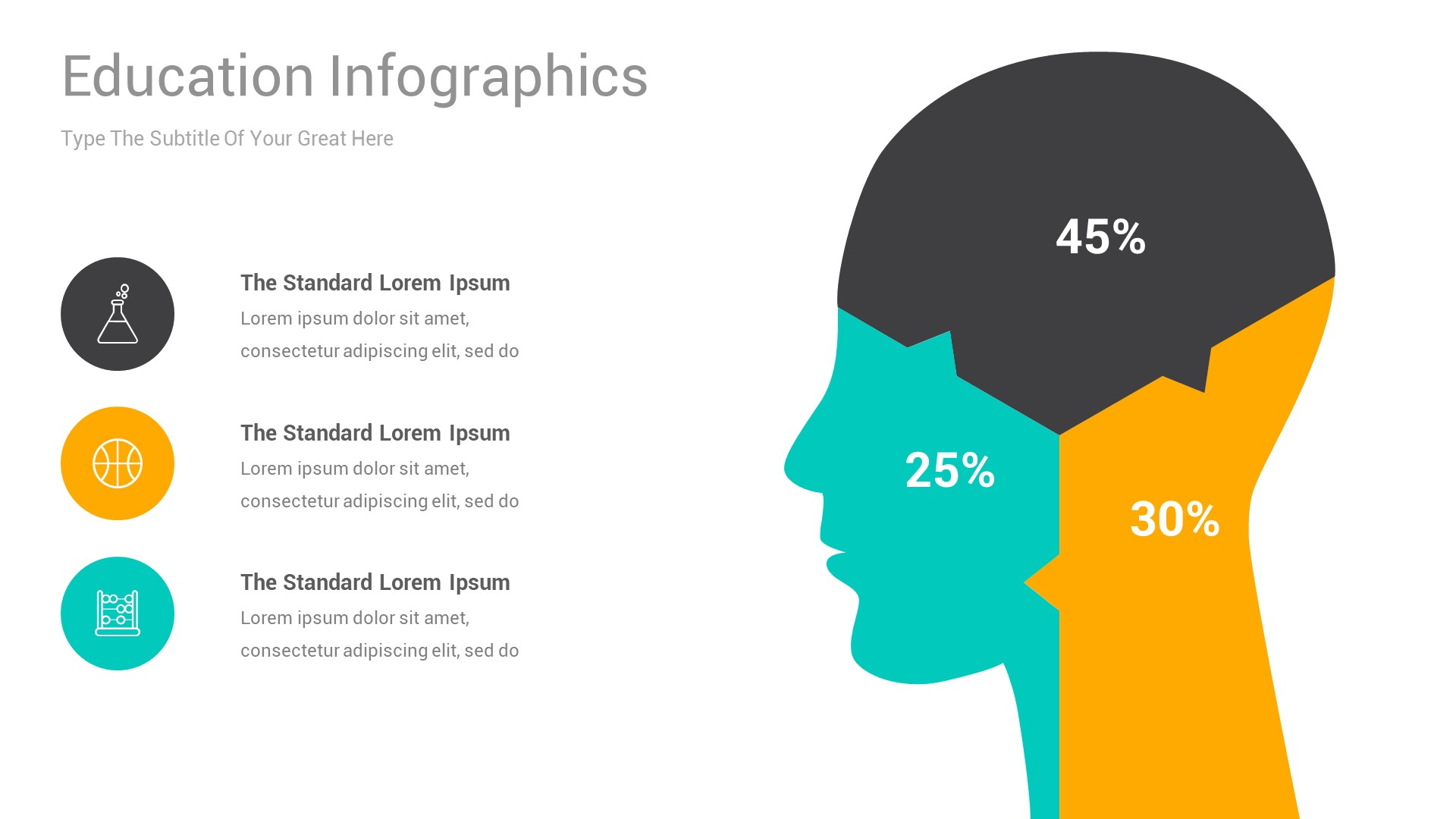 Education Infographics

Type The Subtitle Of Your Great Here

The Standard Lorem Ipsum

Lorem ipsum dolor sit amet, consectetur adipiscing elit, sed do

The Standard Lorem Ipsum

Lorem ipsum dolor sit amet, consectetur adipiscing elit, sed do

The Standard Lorem Ipsum

Lorem ipsum dolor sit amet, consectetur adipiscing elit, sed do

45%

25%

30%