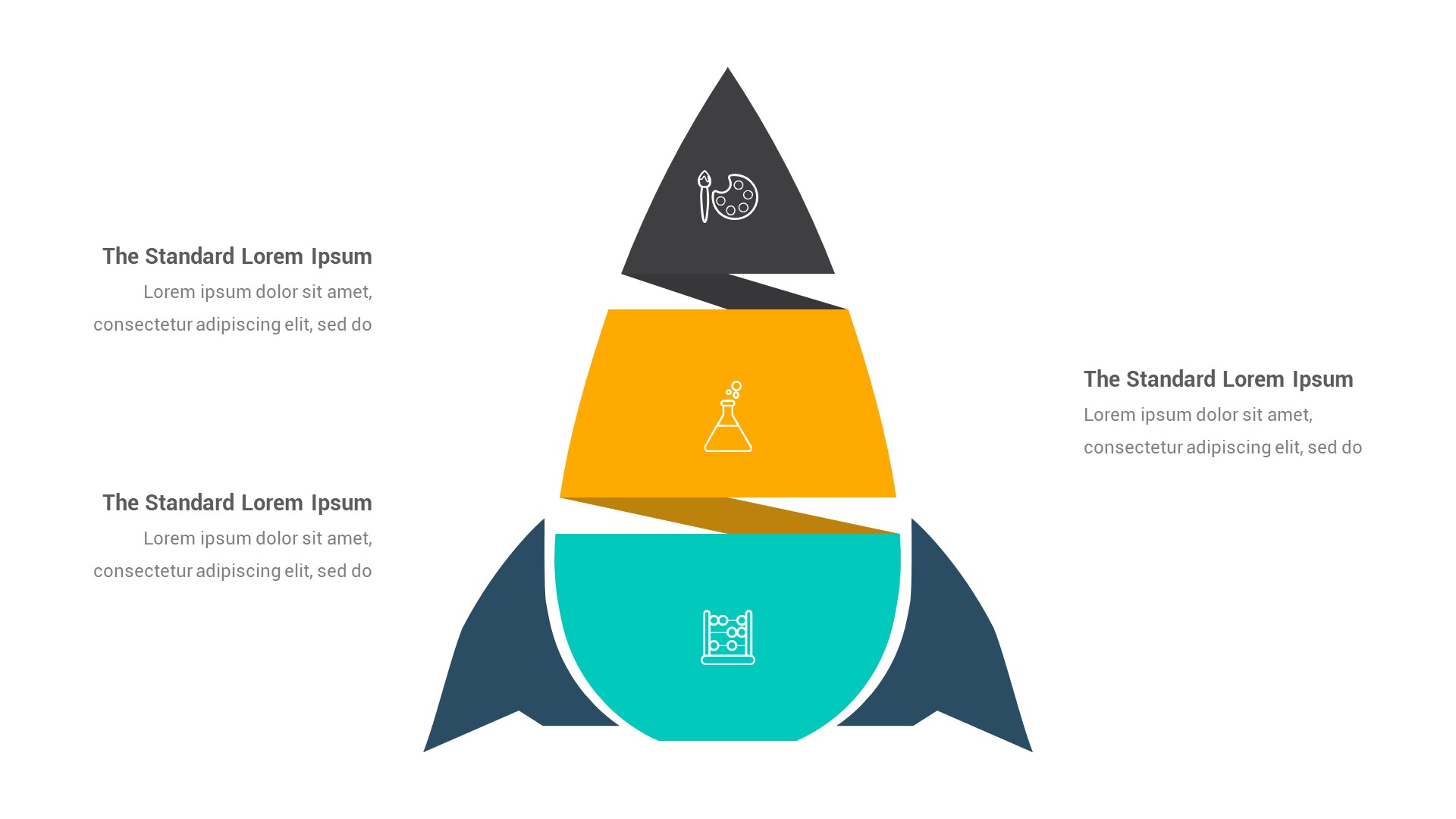 The Standard Lorem Ipsum
Lorem ipsum dolor sit amet, consectetur adipiscing elit, sed do

The Standard Lorem Ipsum
Lorem ipsum dolor sit amet, consectetur adipiscing elit, sed do

The Standard Lorem Ipsum
Lorem ipsum dolor sit amet, consectetur adipiscing elit, sed do