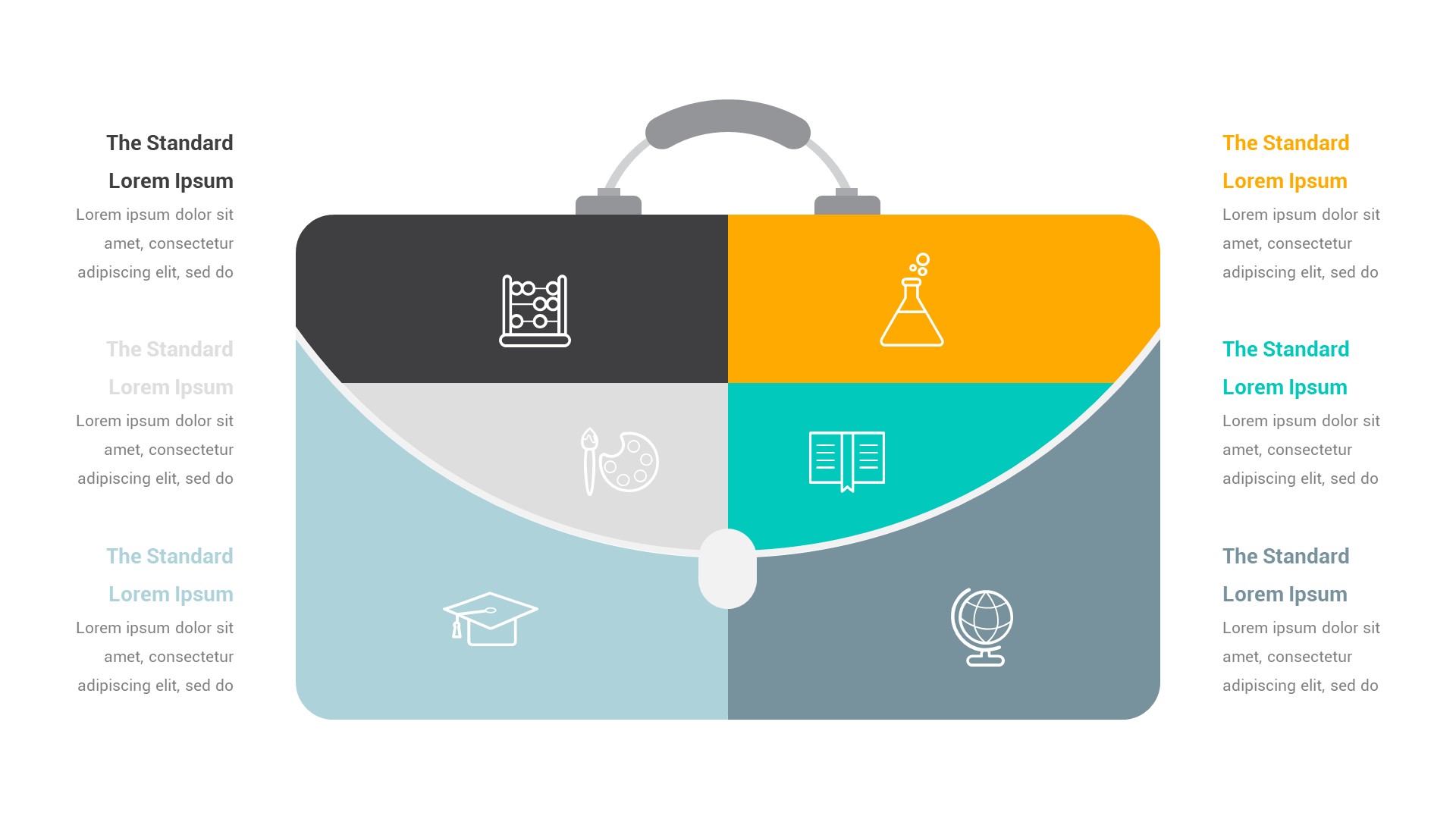 The Standard
Lorem Ipsum
Lorem ipsum dolor sit amet, consectetur adipiscing elit, sed do

The Standard
Lorem Ipsum
Lorem ipsum dolor sit amet, consectetur adipiscing elit, sed do

The Standard
Lorem Ipsum
Lorem ipsum dolor sit amet, consectetur adipiscing elit, sed do

The Standard
Lorem Ipsum
Lorem ipsum dolor sit amet, consectetur adipiscing elit, sed do

The Standard
Lorem Ipsum
Lorem ipsum dolor sit amet, consectetur adipiscing elit, sed do

The Standard
Lorem Ipsum
Lorem ipsum dolor sit amet, consectetur adipiscing elit, sed do