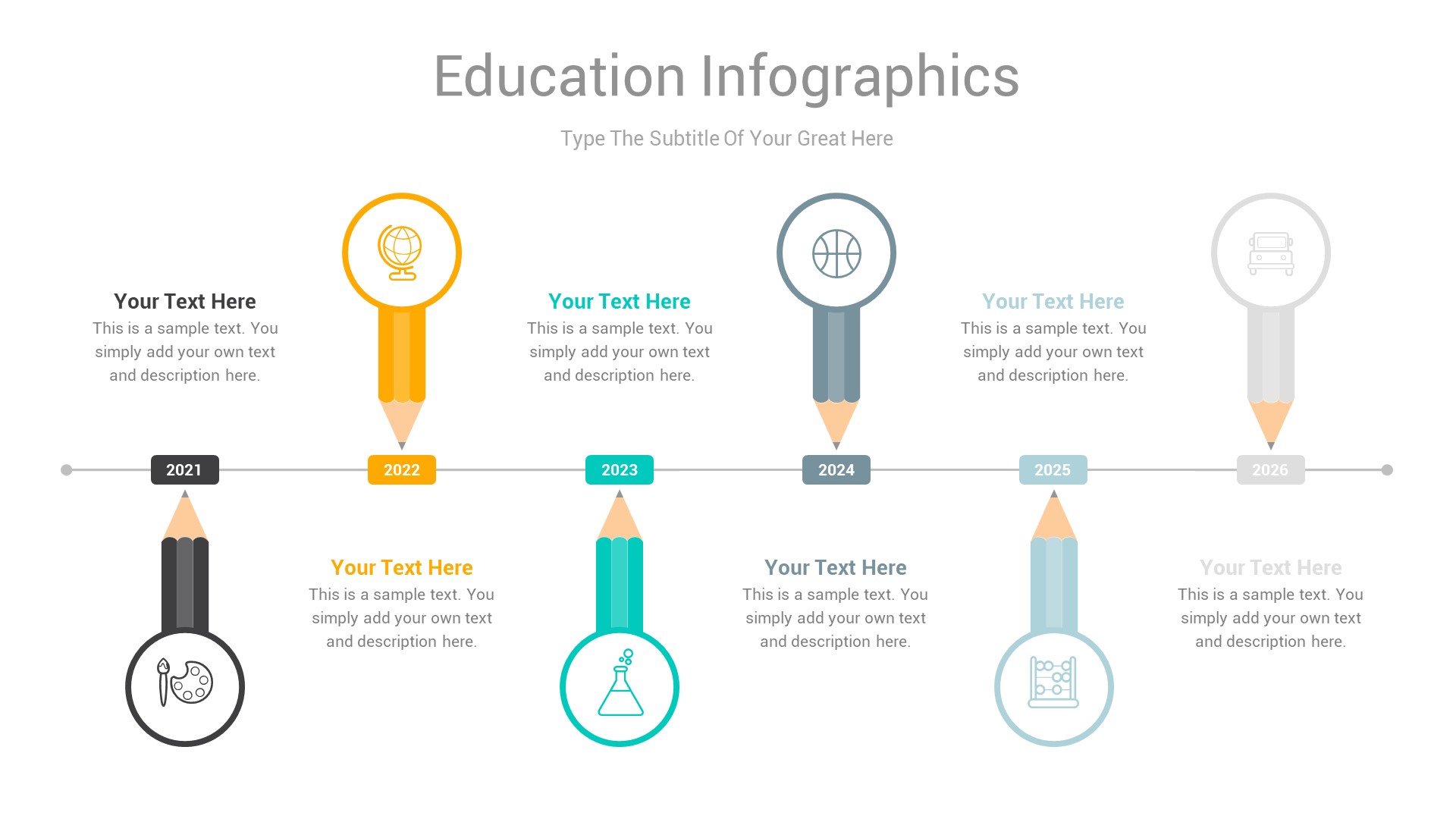 Education Infographics

Type The Subtitle Of Your Great Here

Your Text Here
This is a sample text. You simply add your own text and description here.

Your Text Here
This is a sample text. You simply add your own text and description here.

Your Text Here
This is a sample text. You simply add your own text and description here.

2021

2022

2023

2024

2025

2026

Your Text Here
This is a sample text. You simply add your own text and description here.

Your Text Here
This is a sample text. You simply add your own text and description here.

Your Text Here
This is a sample text. You simply add your own text and description here.