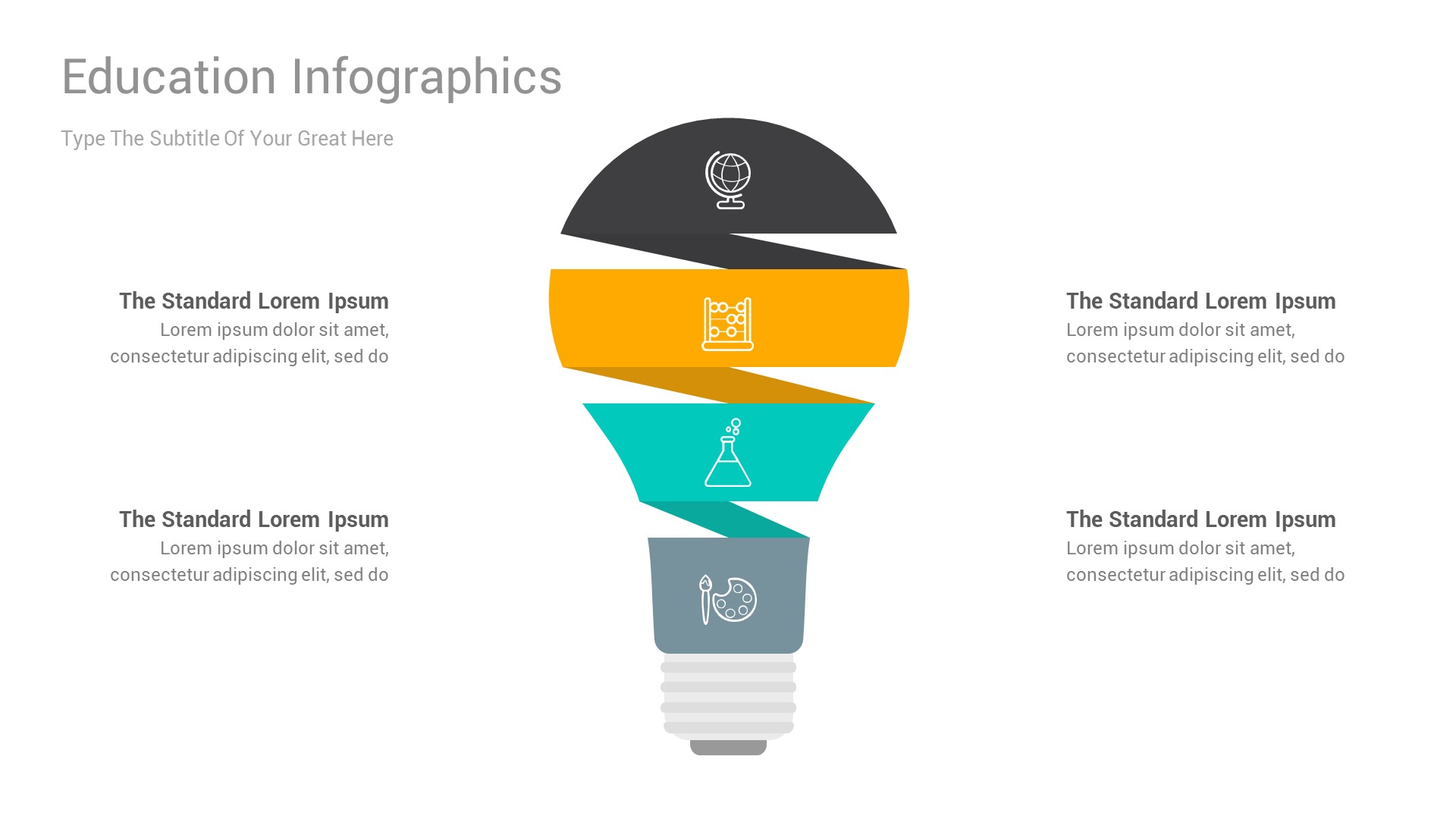 Education Infographics

Type The Subtitle Of Your Great Here

The Standard Lorem Ipsum
Lorem ipsum dolor sit amet, consectetur adipiscing elit, sed do

The Standard Lorem Ipsum
Lorem ipsum dolor sit amet, consectetur adipiscing elit, sed do

The Standard Lorem Ipsum
Lorem ipsum dolor sit amet, consectetur adipiscing elit, sed do

The Standard Lorem Ipsum
Lorem ipsum dolor sit amet, consectetur adipiscing elit, sed do