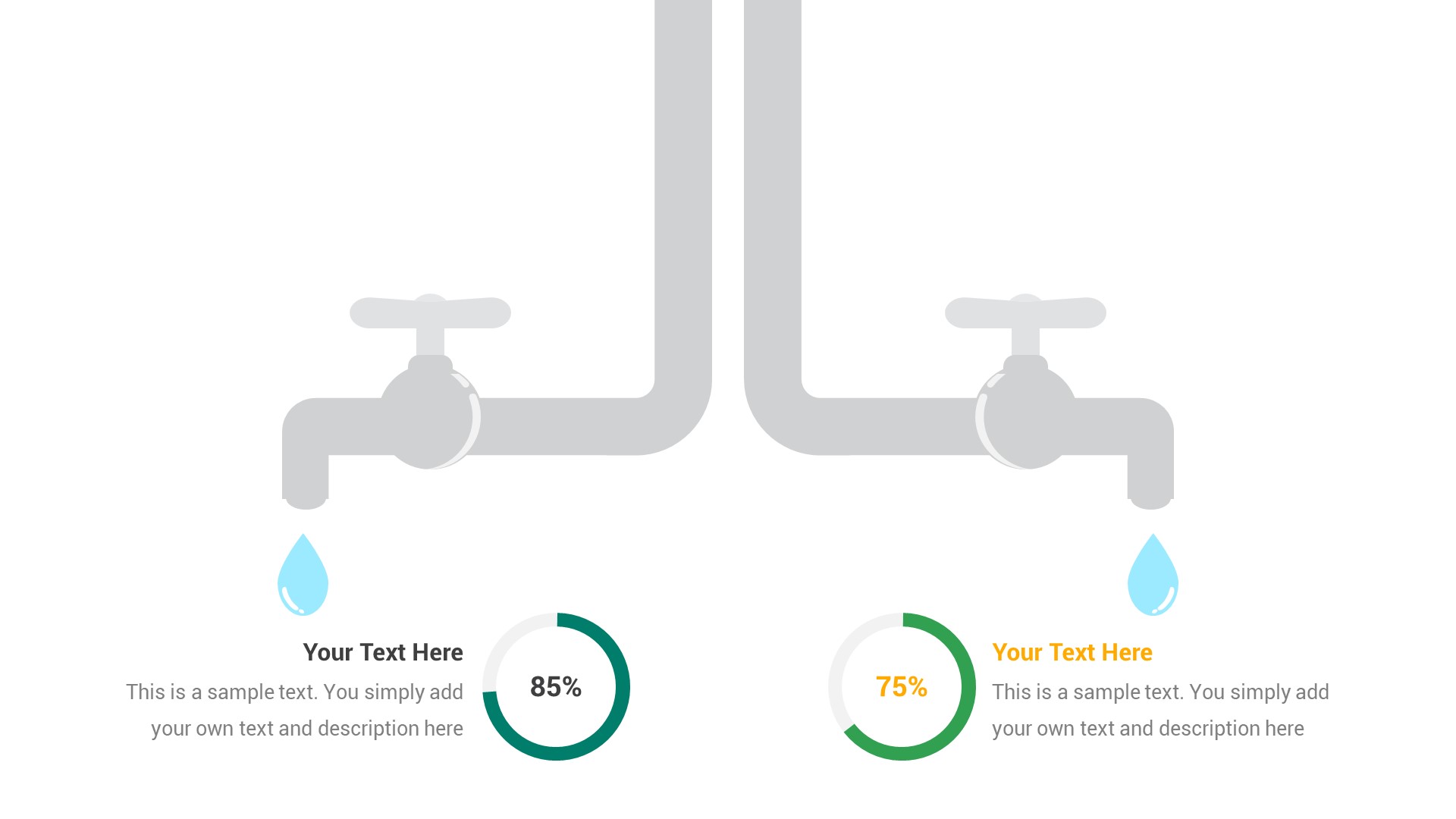 Your Text Here

This is a sample text. You simply add your own text and description here

85%

75%

Your Text Here

This is a sample text. You simply add your own text and description here