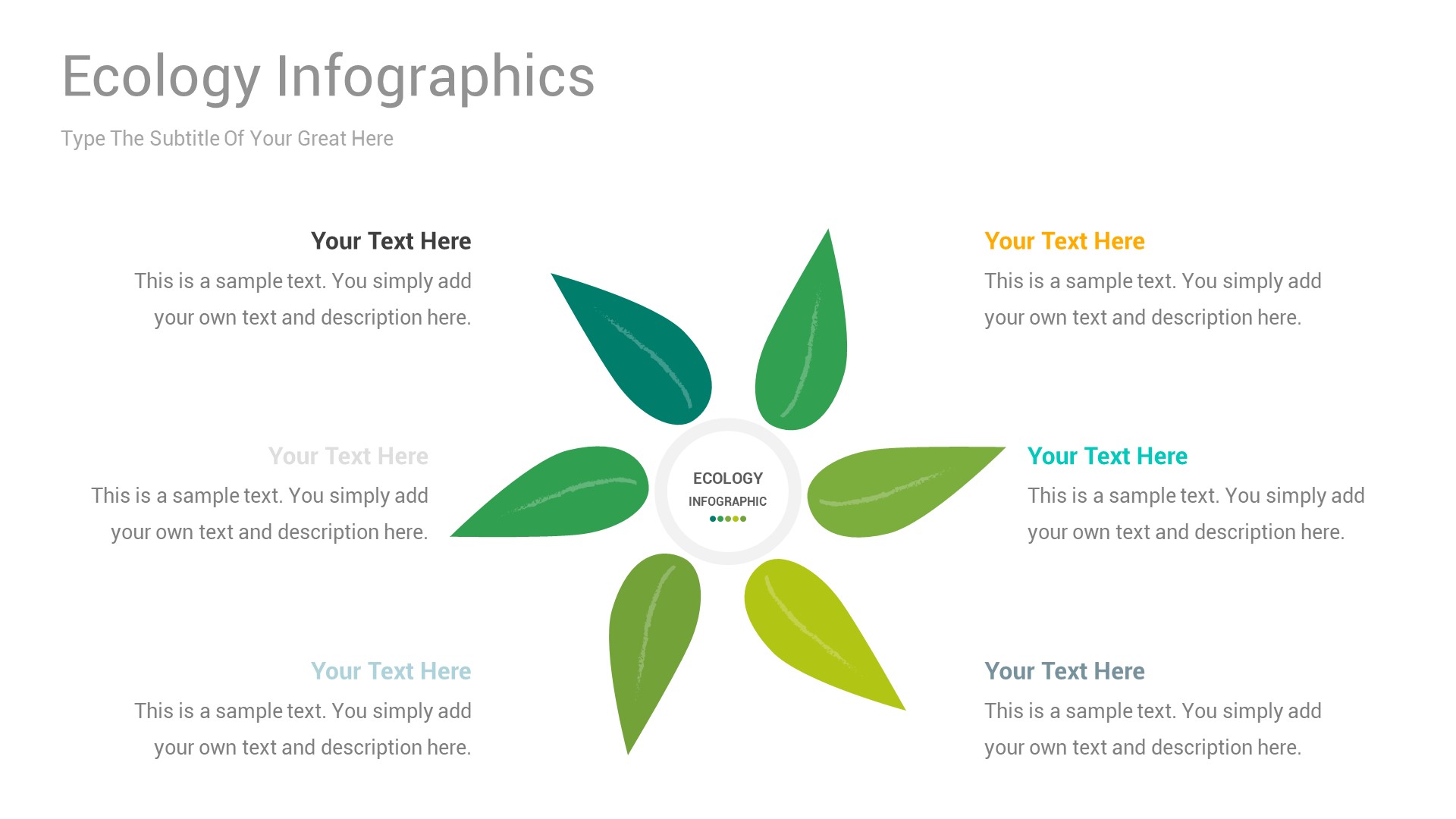 Ecology Infographics

Type The Subtitle Of Your Great Here

Your Text Here

This is a sample text. You simply add your own text and description here.

Your Text Here

This is a sample text. You simply add your own text and description here.

Your Text Here

This is a sample text. You simply add your own text and description here.

ECOLOGY

INFOGRAPHIC

Your Text Here

This is a sample text. You simply add your own text and description here.

Your Text Here

This is a sample text. You simply add your own text and description here.

Your Text Here

This is a sample text. You simply add your own text and description here.