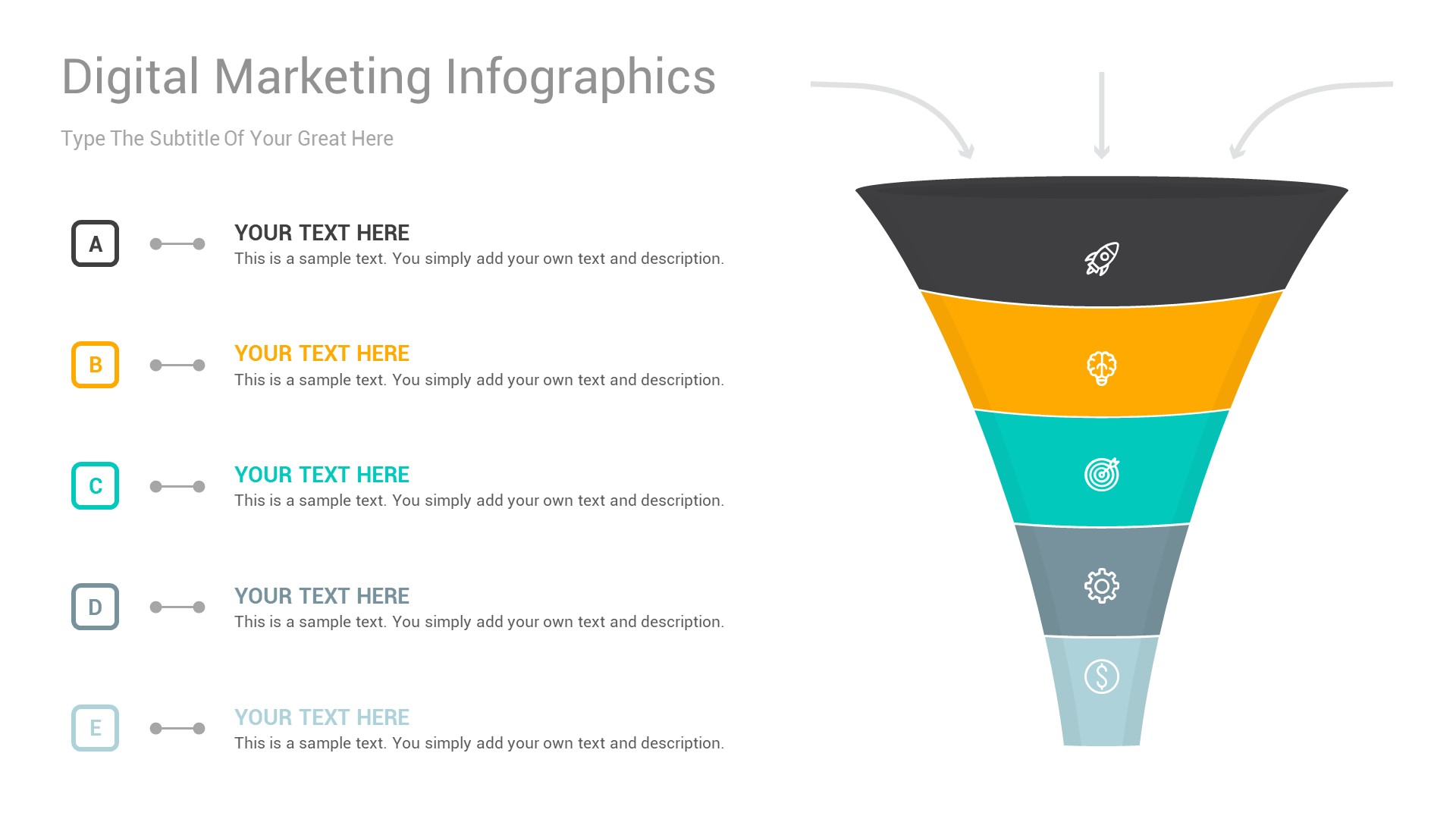 Digital Marketing Infographics

Type The Subtitle Of Your Great Here

A

YOUR TEXT HERE
This is a sample text. You simply add your own text and description.

B

YOUR TEXT HERE
This is a sample text. You simply add your own text and description.

C

YOUR TEXT HERE
This is a sample text. You simply add your own text and description.

D

YOUR TEXT HERE
This is a sample text. You simply add your own text and description.

E

YOUR TEXT HERE
This is a sample text. You simply add your own text and description.