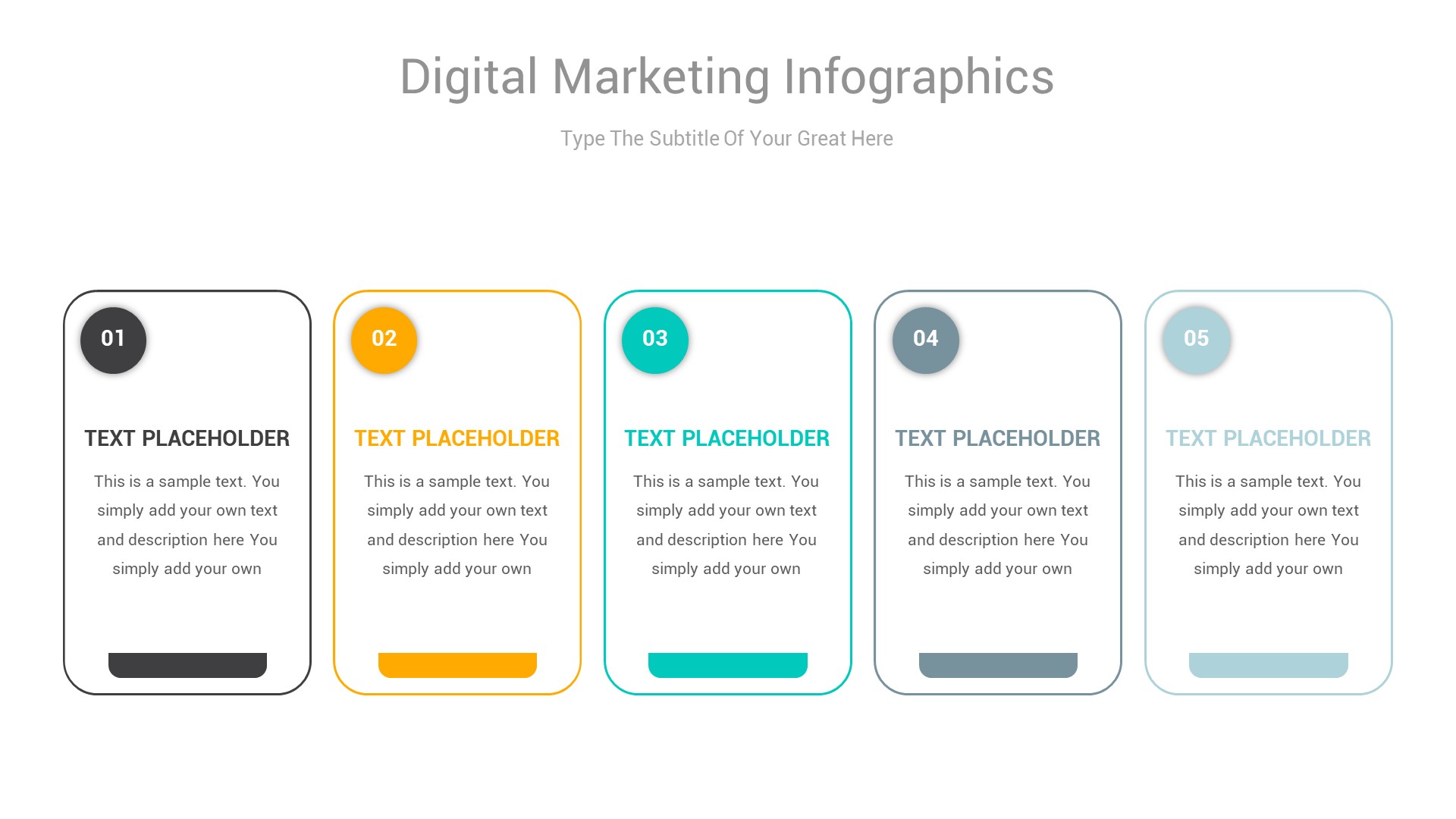 Digital Marketing Infographics

Type The Subtitle Of Your Great Here

01

TEXT PLACEHOLDER

This is a sample text. You simply add your own text and description here You simply add your own

02

TEXT PLACEHOLDER

This is a sample text. You simply add your own text and description here You simply add your own

03

TEXT PLACEHOLDER

This is a sample text. You simply add your own text and description here You simply add your own

04

TEXT PLACEHOLDER

This is a sample text. You simply add your own text and description here You simply add your own

05

TEXT PLACEHOLDER

This is a sample text. You simply add your own text and description here You simply add your own