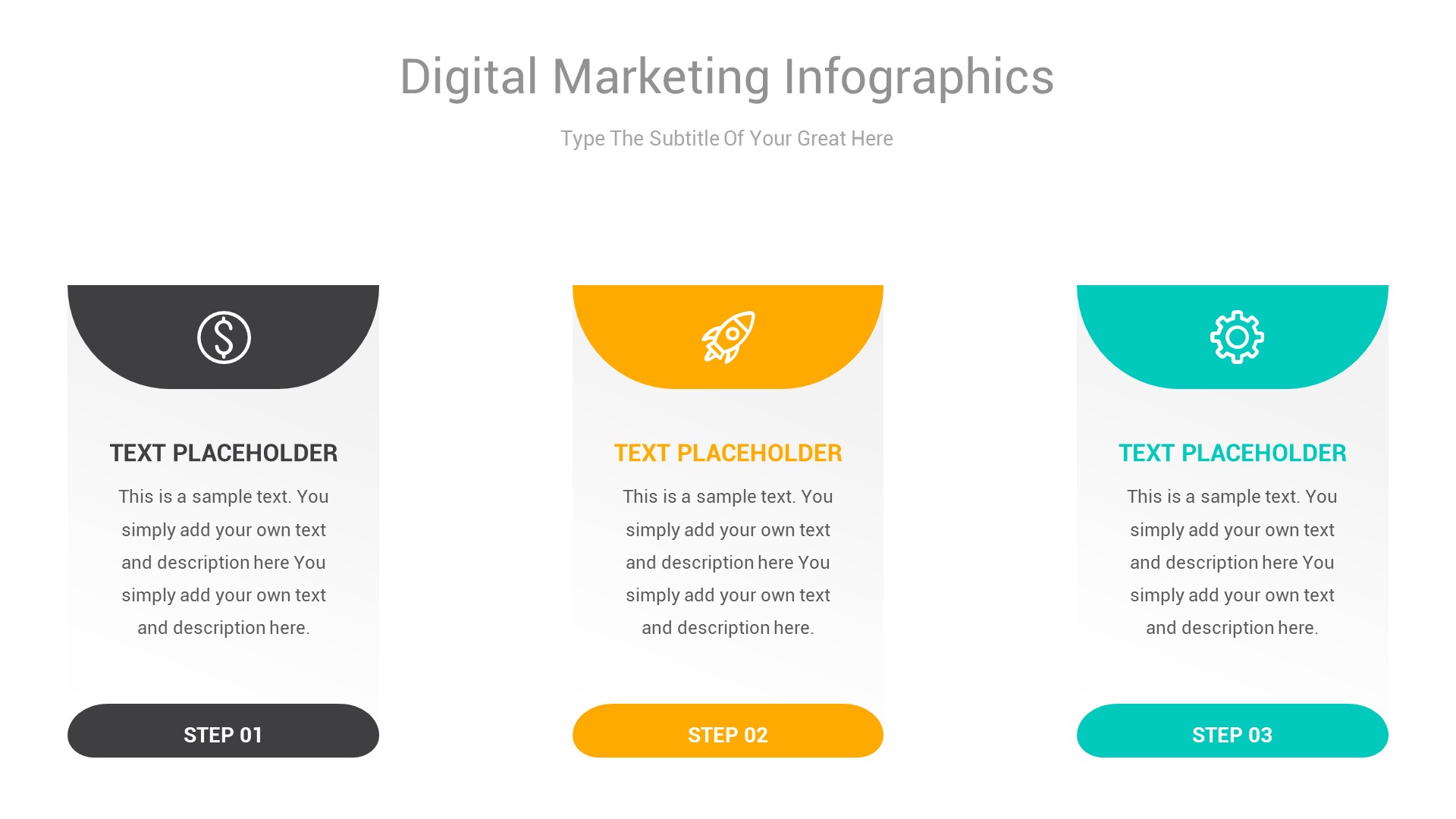 Digital Marketing Infographics

Type The Subtitle Of Your Great Here

TEXT PLACEHOLDER

This is a sample text. You simply add your own text and description here You simply add your own text and description here.

STEP 01

TEXT PLACEHOLDER

This is a sample text. You simply add your own text and description here You simply add your own text and description here.

STEP 02

TEXT PLACEHOLDER

This is a sample text. You simply add your own text and description here You simply add your own text and description here.

STEP 03