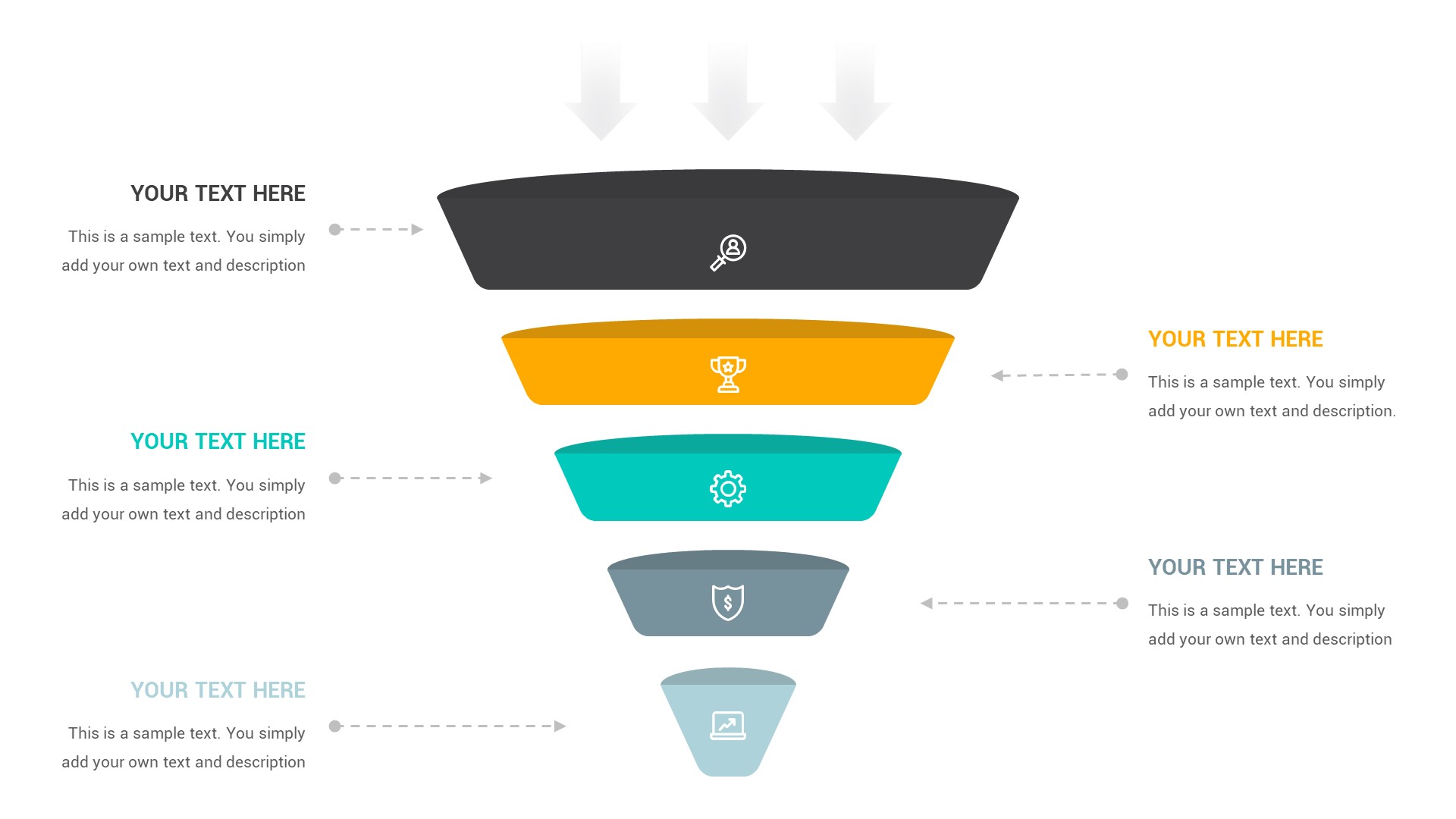 YOUR TEXT HERE

This is a sample text. You simply add your own text and description

YOUR TEXT HERE

This is a sample text. You simply add your own text and description.

YOUR TEXT HERE

This is a sample text. You simply add your own text and description

YOUR TEXT HERE

This is a sample text. You simply add your own text and description

YOUR TEXT HERE

This is a sample text. You simply add your own text and description