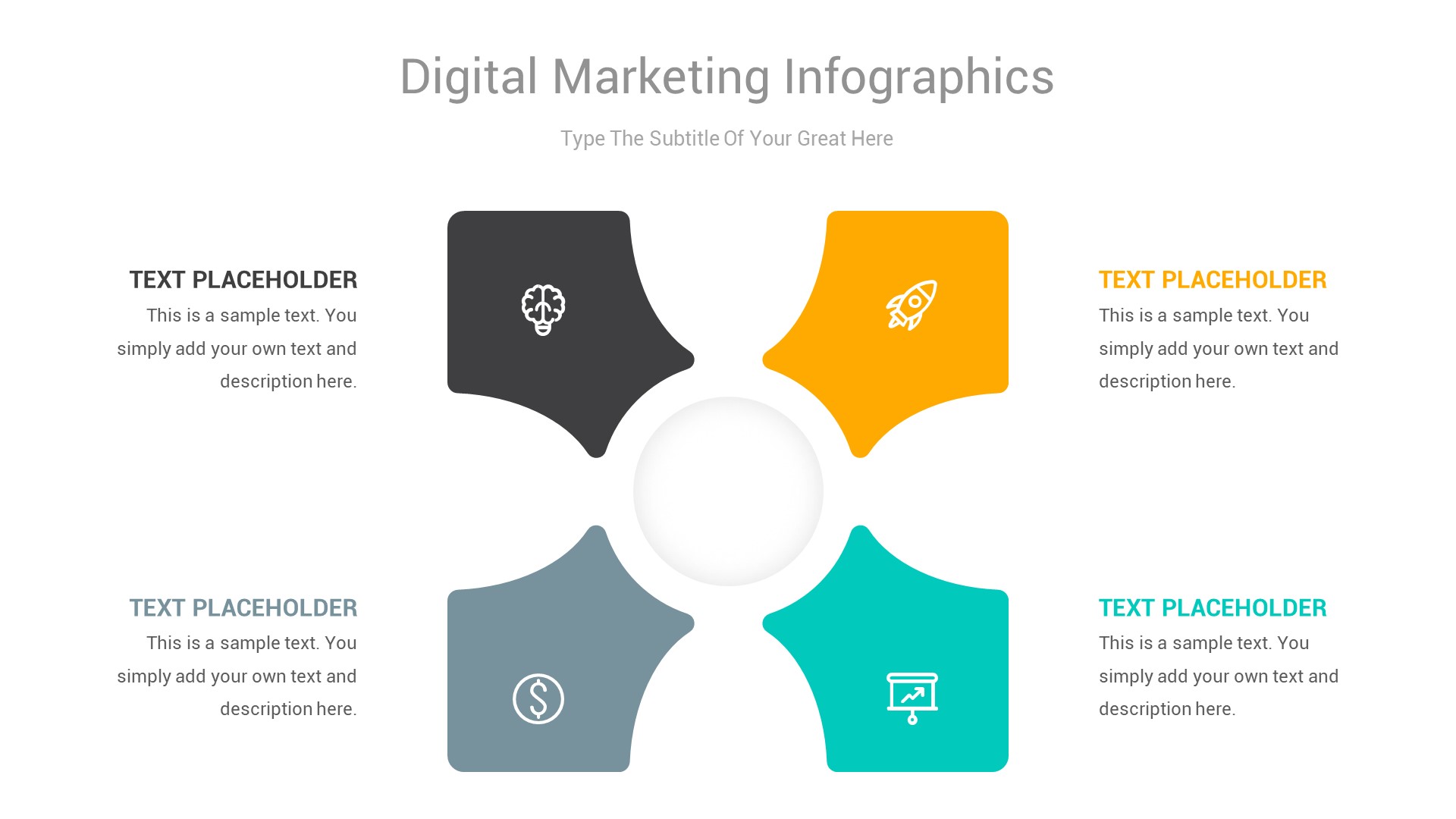 Digital Marketing Infographics

Type The Subtitle Of Your Great Here

TEXT PLACEHOLDER

This is a sample text. You simply add your own text and description here.

TEXT PLACEHOLDER

This is a sample text. You simply add your own text and description here.

TEXT PLACEHOLDER

This is a sample text. You simply add your own text and description here.

TEXT PLACEHOLDER

This is a sample text. You simply add your own text and description here.