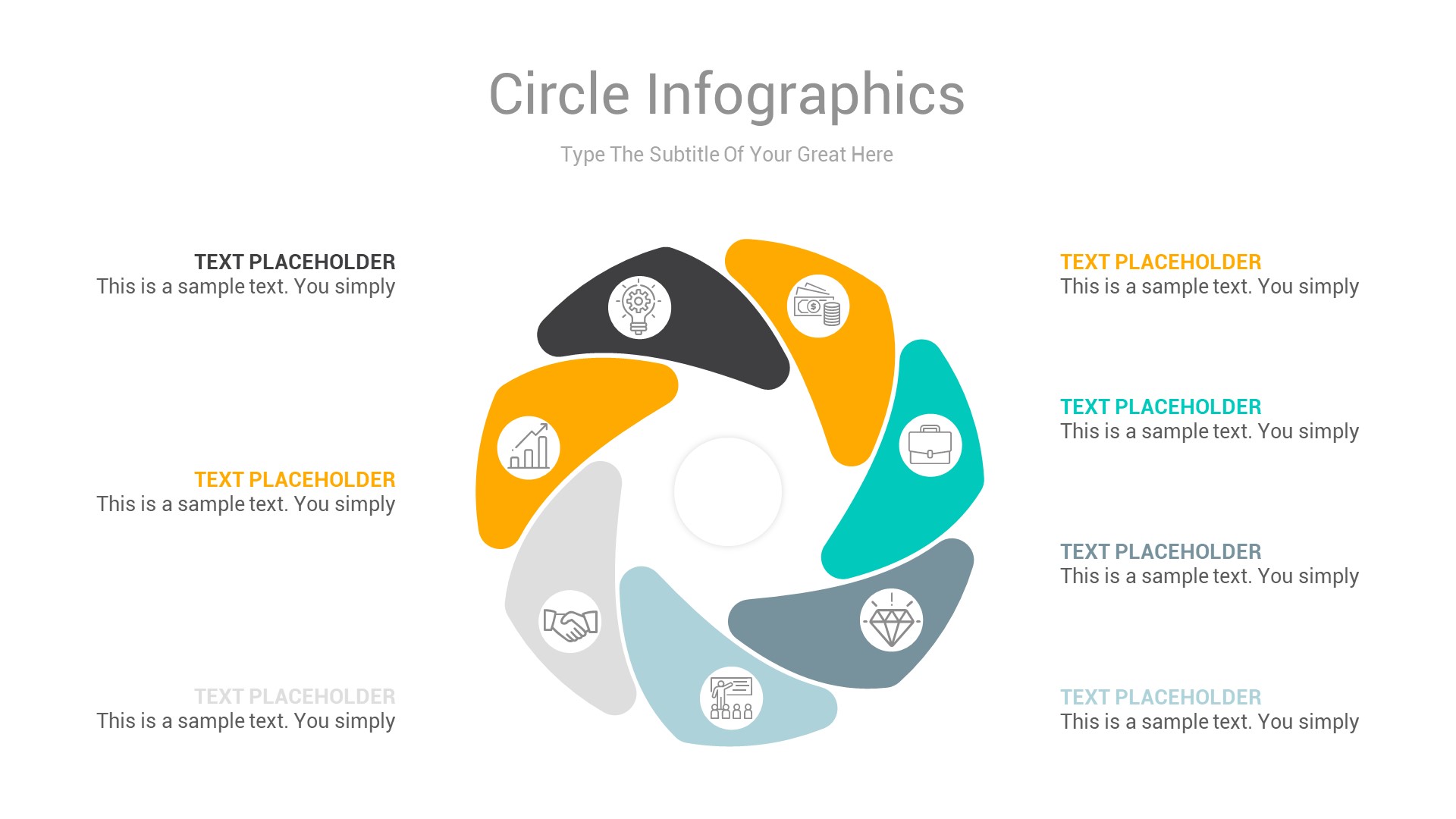 Circle Infographics

Type The Subtitle Of Your Great Here

TEXT PLACEHOLDER
This is a sample text. You simply

TEXT PLACEHOLDER
This is a sample text. You simply

TEXT PLACEHOLDER
This is a sample text. You simply

TEXT PLACEHOLDER
This is a sample text. You simply

TEXT PLACEHOLDER
This is a sample text. You simply

TEXT PLACEHOLDER
This is a sample text. You simply

TEXT PLACEHOLDER
This is a sample text. You simply