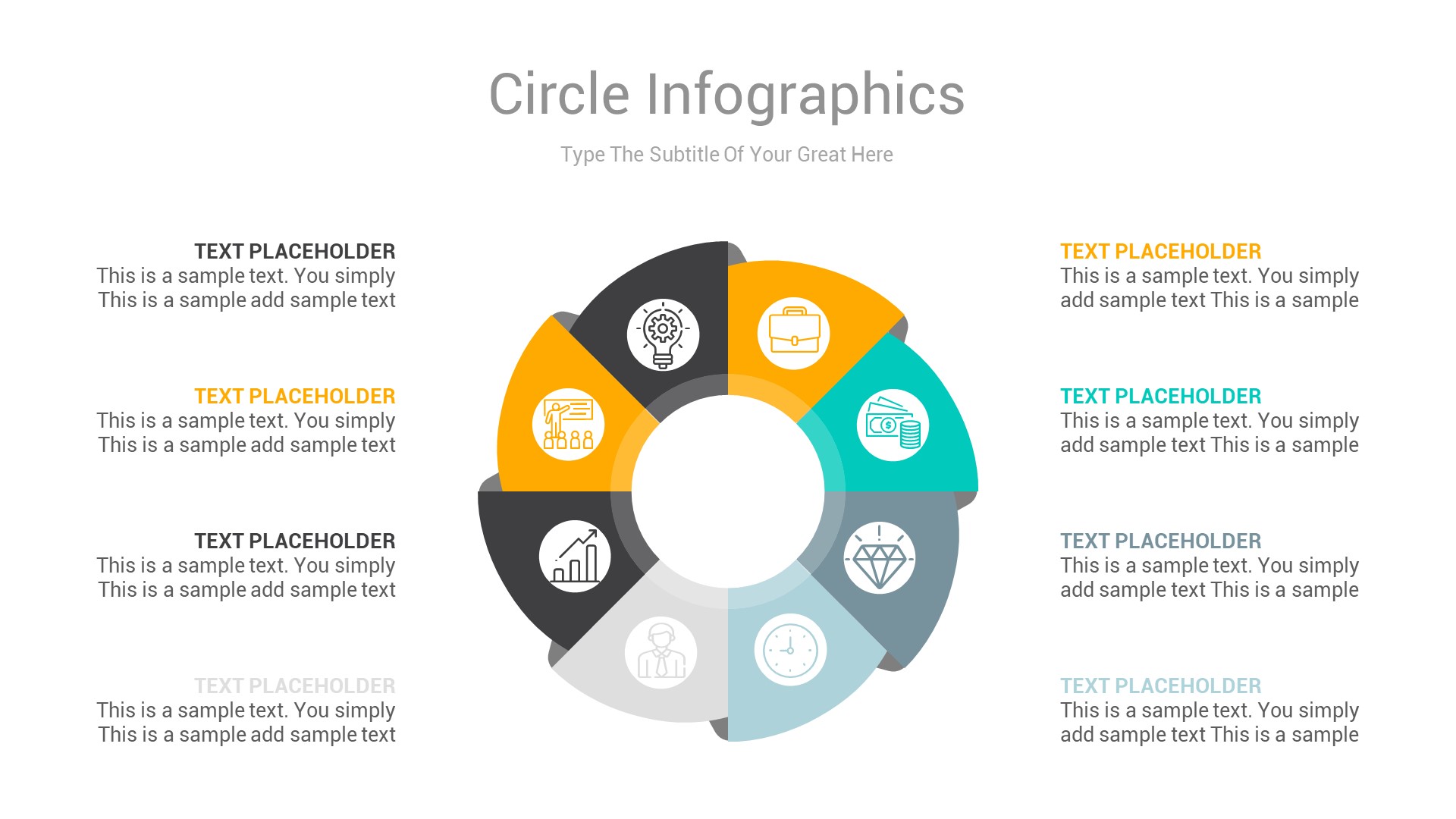 Circle Infographics

Type The Subtitle Of Your Great Here

TEXT PLACEHOLDER
This is a sample text. You simply This is a sample add sample text

TEXT PLACEHOLDER
This is a sample text. You simply This is a sample add sample text

TEXT PLACEHOLDER
This is a sample text. You simply This is a sample add sample text

TEXT PLACEHOLDER
This is a sample text. You simply This is a sample add sample text

TEXT PLACEHOLDER
This is a sample text. You simply add sample text This is a sample

TEXT PLACEHOLDER
This is a sample text. You simply add sample text This is a sample

TEXT PLACEHOLDER
This is a sample text. You simply add sample text This is a sample

TEXT PLACEHOLDER
This is a sample text. You simply add sample text This is a sample