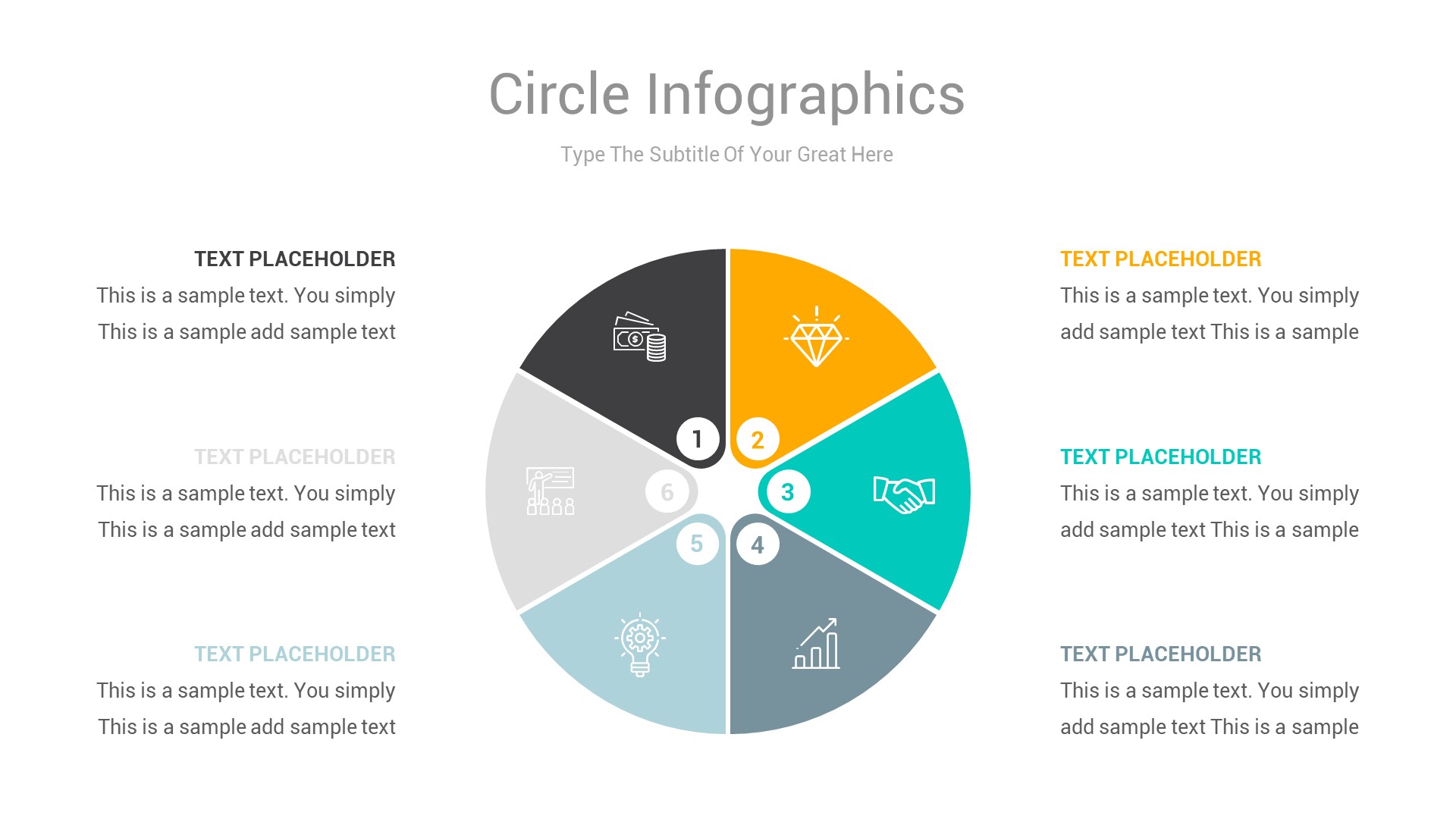 Circle Infographics

Type The Subtitle Of Your Great Here

TEXT PLACEHOLDER
This is a sample text. You simply This is a sample add sample text

TEXT PLACEHOLDER
This is a sample text. You simply This is a sample add sample text

TEXT PLACEHOLDER
This is a sample text. You simply This is a sample add sample text

1

2

3

4

5

6

TEXT PLACEHOLDER
This is a sample text. You simply add sample text This is a sample

TEXT PLACEHOLDER
This is a sample text. You simply add sample text This is a sample

TEXT PLACEHOLDER
This is a sample text. You simply add sample text This is a sample