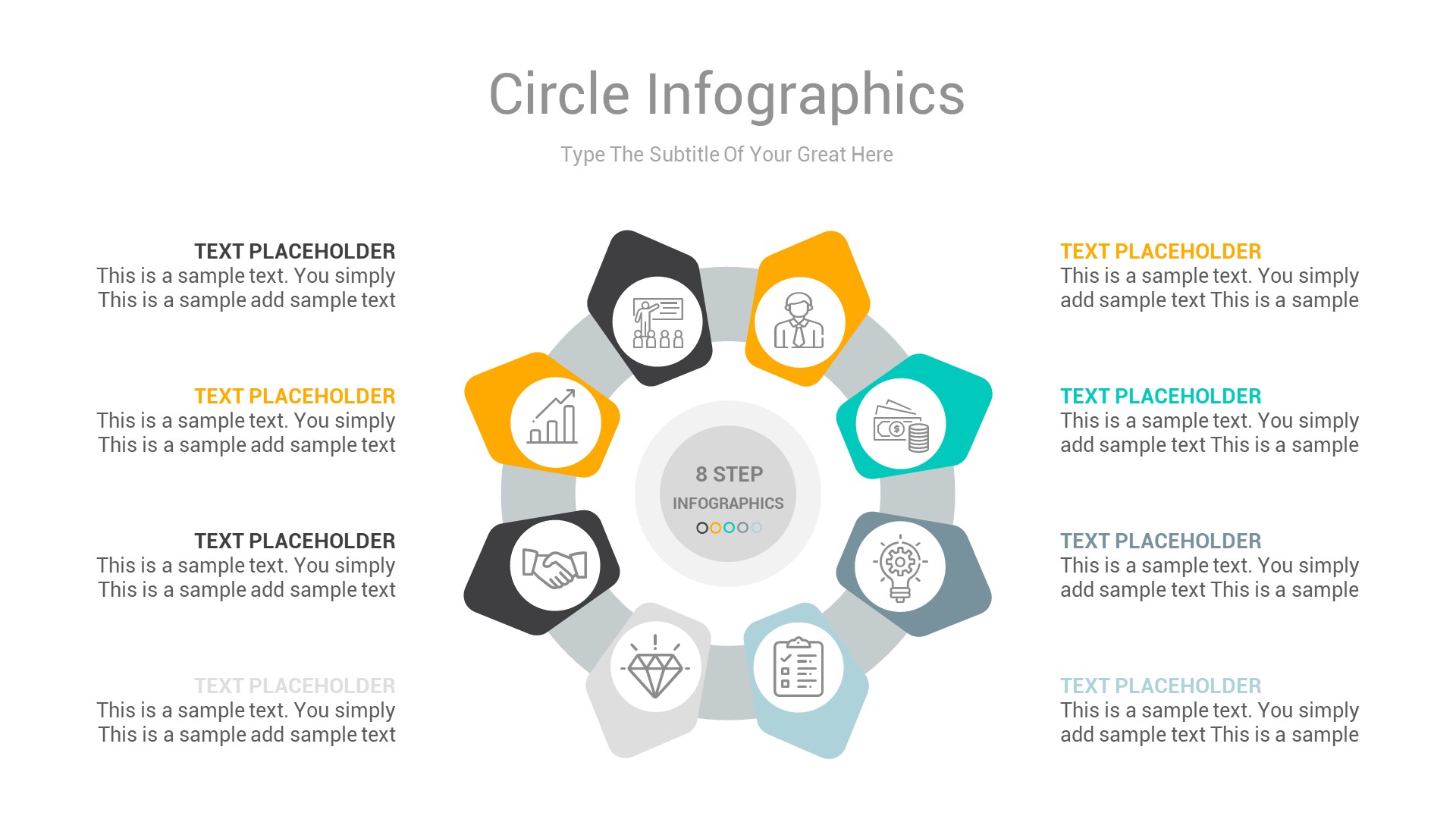 Circle Infographics

Type The Subtitle Of Your Great Here

TEXT PLACEHOLDER
This is a sample text. You simply This is a sample add sample text

TEXT PLACEHOLDER
This is a sample text. You simply This is a sample add sample text

TEXT PLACEHOLDER
This is a sample text. You simply This is a sample add sample text

TEXT PLACEHOLDER
This is a sample text. You simply This is a sample add sample text

8 STEP
INFOGRAPHICS

TEXT PLACEHOLDER
This is a sample text. You simply add sample text This is a sample

TEXT PLACEHOLDER
This is a sample text. You simply add sample text This is a sample

TEXT PLACEHOLDER
This is a sample text. You simply add sample text This is a sample

TEXT PLACEHOLDER
This is a sample text. You simply add sample text This is a sample