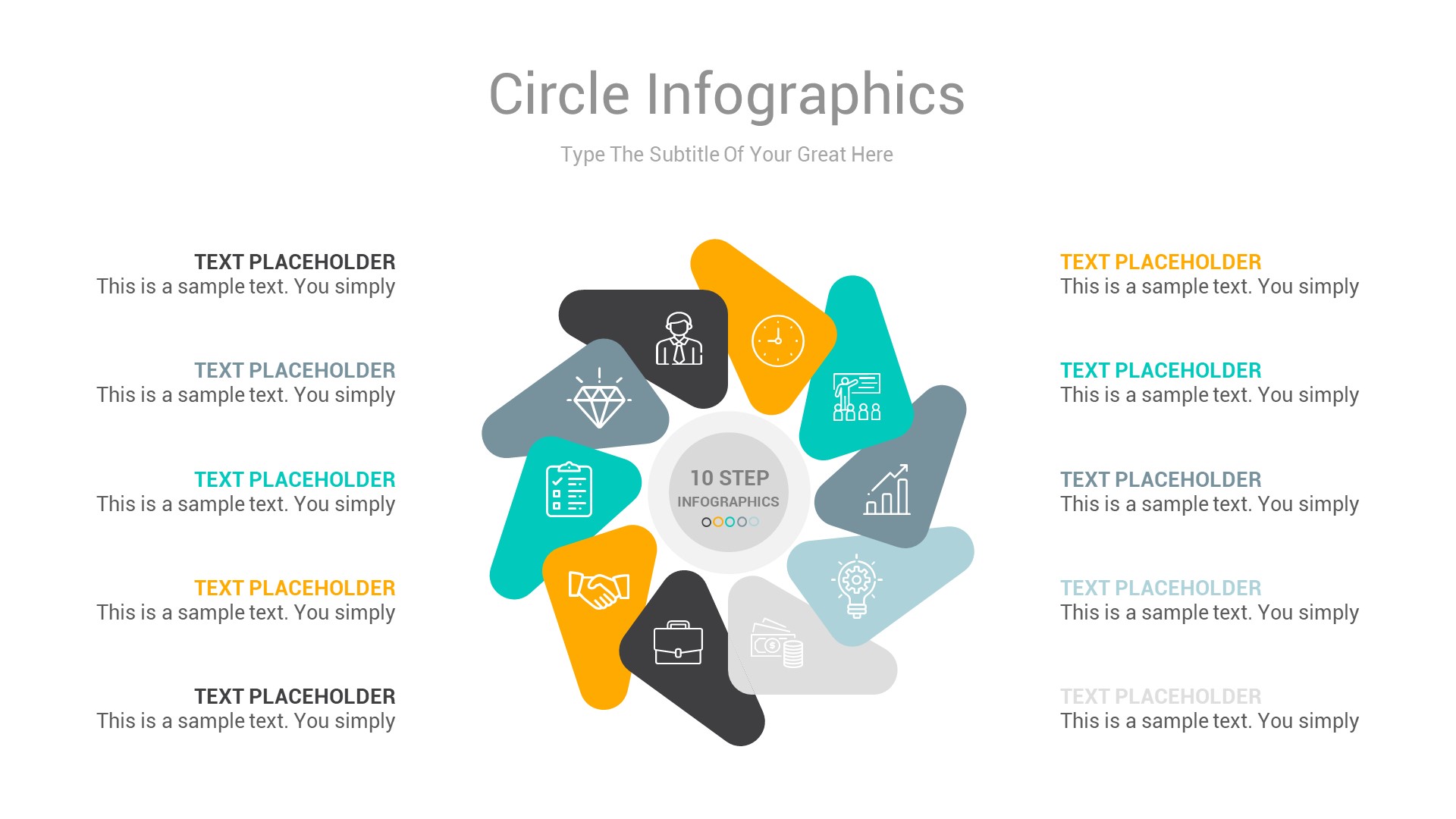 Circle Infographics

Type The Subtitle Of Your Great Here

TEXT PLACEHOLDER
This is a sample text. You simply

TEXT PLACEHOLDER
This is a sample text. You simply

TEXT PLACEHOLDER
This is a sample text. You simply

TEXT PLACEHOLDER
This is a sample text. You simply

TEXT PLACEHOLDER
This is a sample text. You simply

10 STEP
INFOGRAPHICS

TEXT PLACEHOLDER
This is a sample text. You simply

TEXT PLACEHOLDER
This is a sample text. You simply

TEXT PLACEHOLDER
This is a sample text. You simply

TEXT PLACEHOLDER
This is a sample text. You simply

TEXT PLACEHOLDER
This is a sample text. You simply