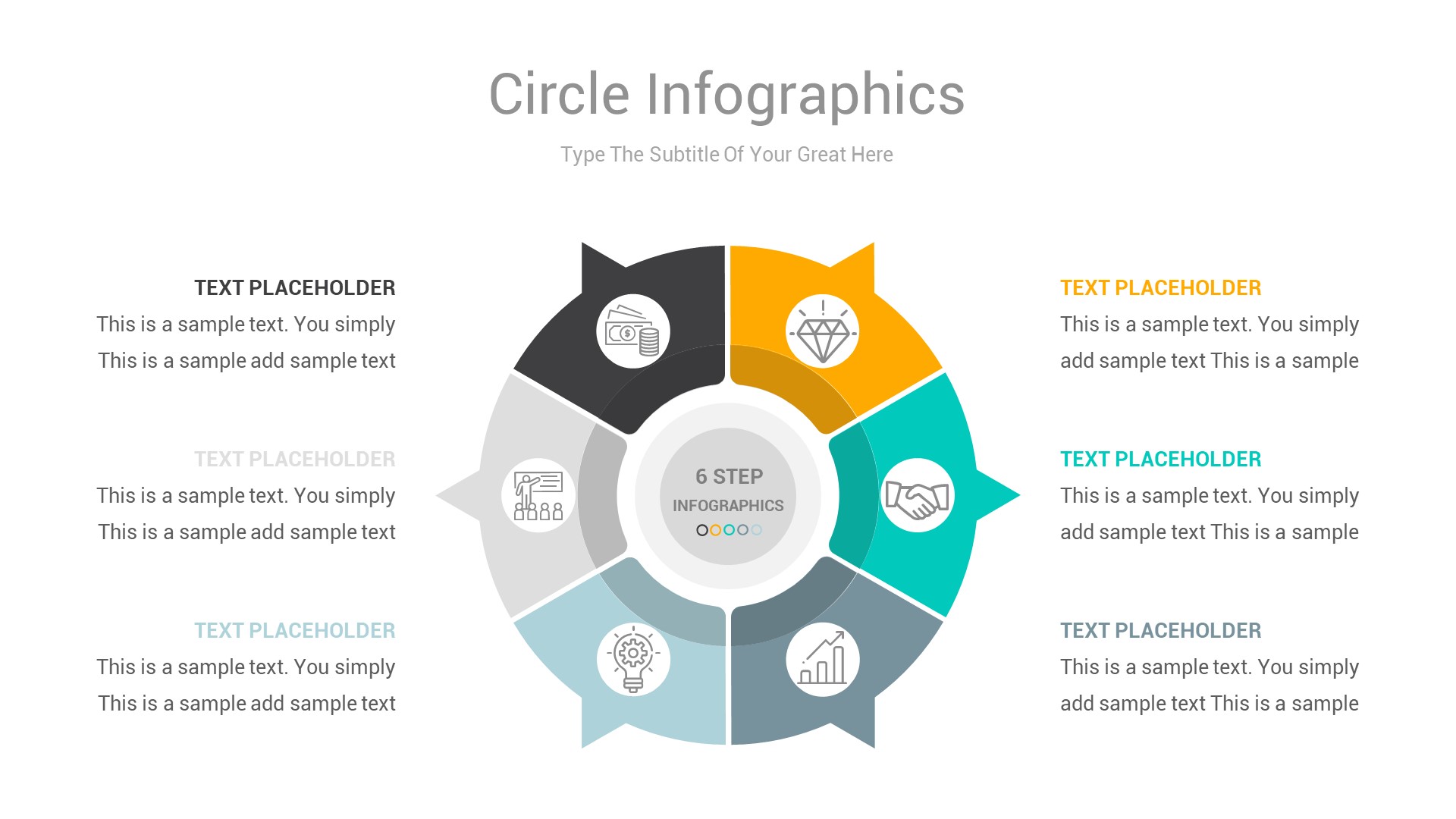 Circle Infographics

Type The Subtitle Of Your Great Here

TEXT PLACEHOLDER

This is a sample text. You simply This is a sample add sample text

TEXT PLACEHOLDER

This is a sample text. You simply This is a sample add sample text

TEXT PLACEHOLDER

This is a sample text. You simply This is a sample add sample text

6 STEP

INFOGRAPHICS

TEXT PLACEHOLDER

This is a sample text. You simply add sample text This is a sample

TEXT PLACEHOLDER

This is a sample text. You simply add sample text This is a sample

TEXT PLACEHOLDER

This is a sample text. You simply add sample text This is a sample