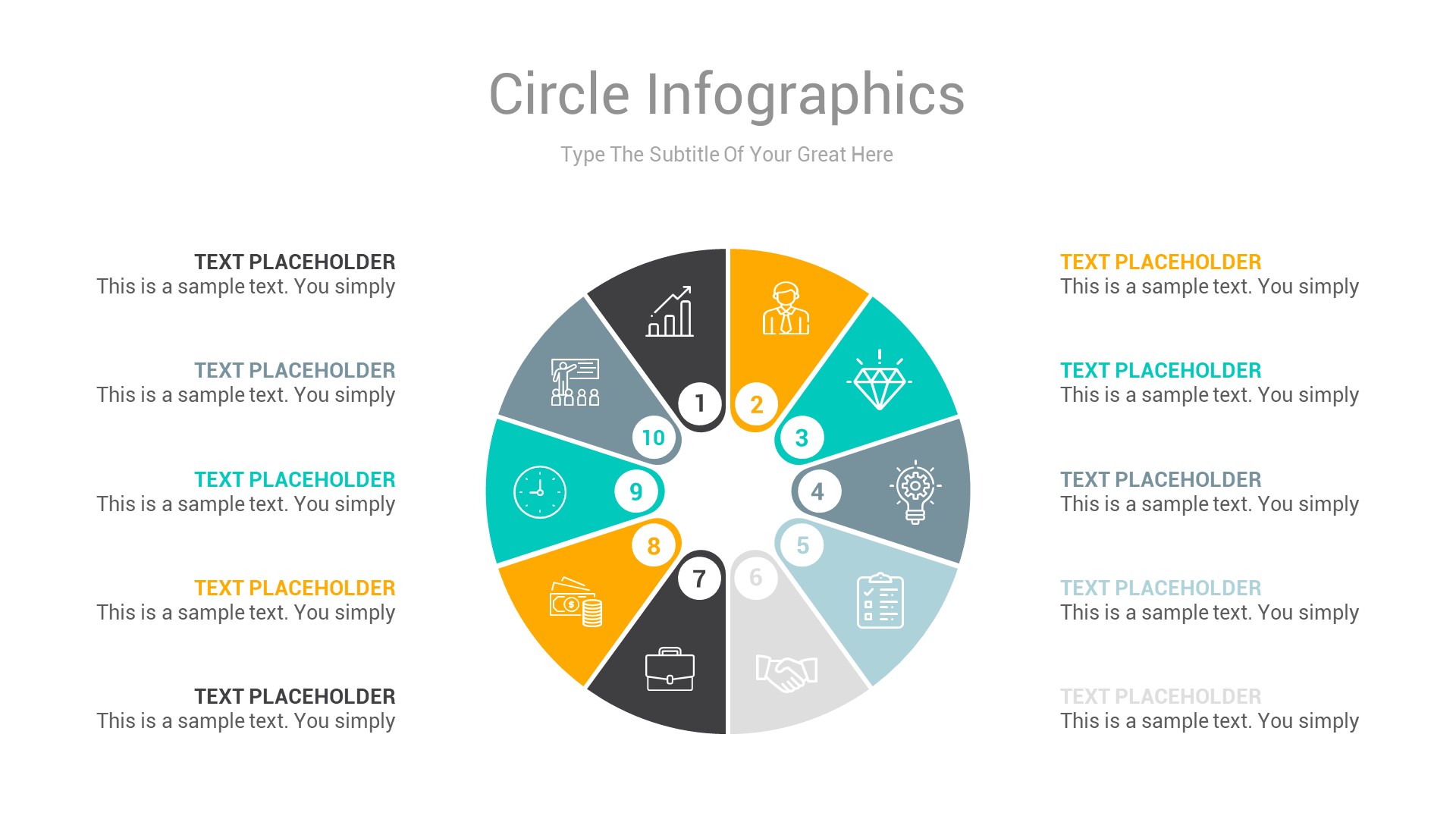 Circle Infographics

Type The Subtitle Of Your Great Here

TEXT PLACEHOLDER
This is a sample text. You simply

TEXT PLACEHOLDER
This is a sample text. You simply

TEXT PLACEHOLDER
This is a sample text. You simply

TEXT PLACEHOLDER
This is a sample text. You simply

TEXT PLACEHOLDER
This is a sample text. You simply

1
2
3
4
5
6
7
8
9
10

TEXT PLACEHOLDER
This is a sample text. You simply

TEXT PLACEHOLDER
This is a sample text. You simply

TEXT PLACEHOLDER
This is a sample text. You simply

TEXT PLACEHOLDER
This is a sample text. You simply

TEXT PLACEHOLDER
This is a sample text. You simply