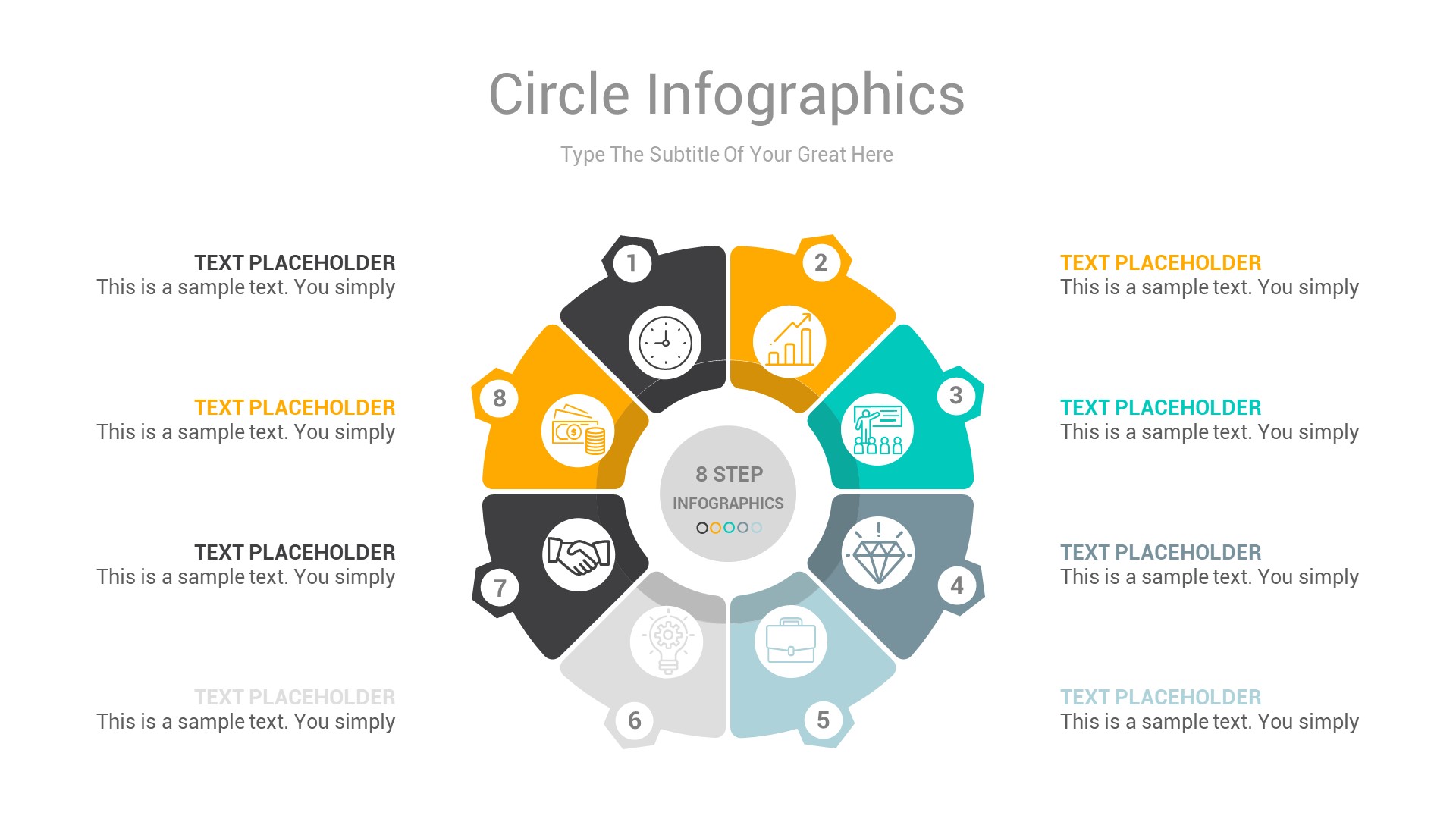 Circle Infographics

Type The Subtitle Of Your Great Here

TEXT PLACEHOLDER
This is a sample text. You simply

TEXT PLACEHOLDER
This is a sample text. You simply

TEXT PLACEHOLDER
This is a sample text. You simply

TEXT PLACEHOLDER
This is a sample text. You simply

1

2

3

4

5

6

7

8

8 STEP
INFOGRAPHICS

TEXT PLACEHOLDER
This is a sample text. You simply

TEXT PLACEHOLDER
This is a sample text. You simply

TEXT PLACEHOLDER
This is a sample text. You simply

TEXT PLACEHOLDER
This is a sample text. You simply