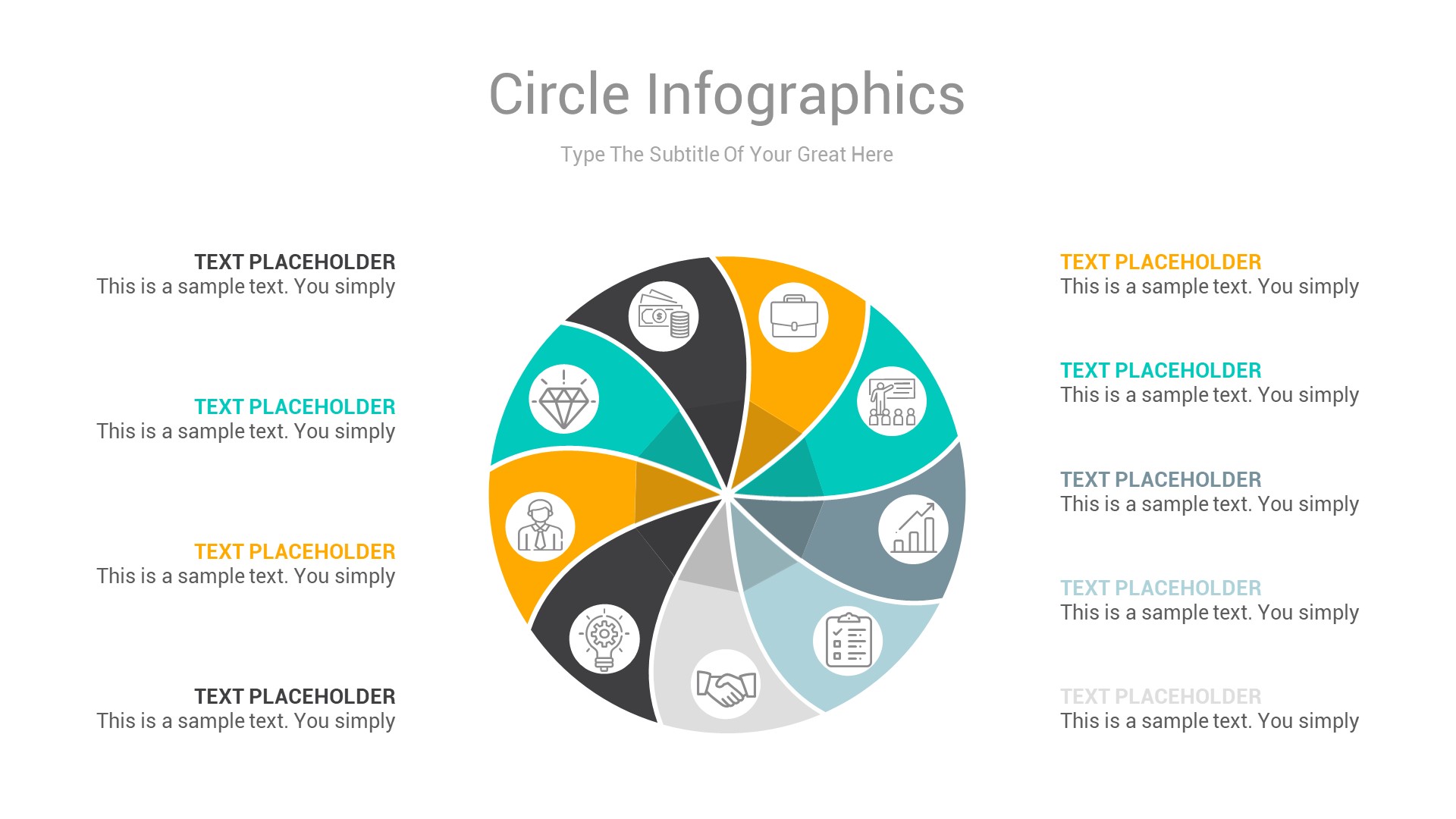 Circle Infographics

Type The Subtitle Of Your Great Here

TEXT PLACEHOLDER
This is a sample text. You simply

TEXT PLACEHOLDER
This is a sample text. You simply

TEXT PLACEHOLDER
This is a sample text. You simply

TEXT PLACEHOLDER
This is a sample text. You simply

TEXT PLACEHOLDER
This is a sample text. You simply

TEXT PLACEHOLDER
This is a sample text. You simply

TEXT PLACEHOLDER
This is a sample text. You simply

TEXT PLACEHOLDER
This is a sample text. You simply

TEXT PLACEHOLDER
This is a sample text. You simply