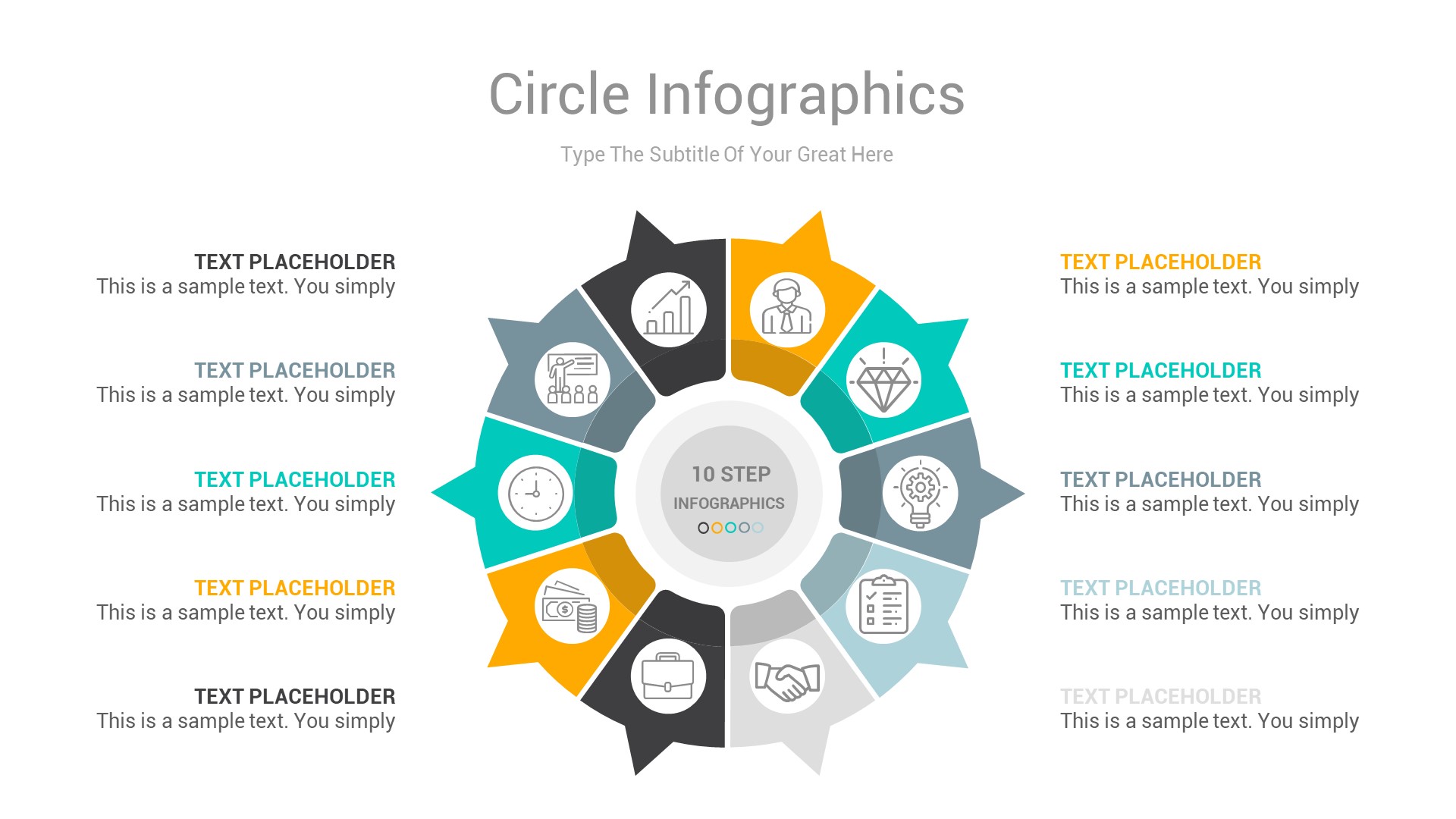 Circle Infographics

Type The Subtitle Of Your Great Here

TEXT PLACEHOLDER
This is a sample text. You simply

TEXT PLACEHOLDER
This is a sample text. You simply

TEXT PLACEHOLDER
This is a sample text. You simply

TEXT PLACEHOLDER
This is a sample text. You simply

TEXT PLACEHOLDER
This is a sample text. You simply

10 STEP
INFOGRAPHICS

TEXT PLACEHOLDER
This is a sample text. You simply

TEXT PLACEHOLDER
This is a sample text. You simply

TEXT PLACEHOLDER
This is a sample text. You simply

TEXT PLACEHOLDER
This is a sample text. You simply

TEXT PLACEHOLDER
This is a sample text. You simply