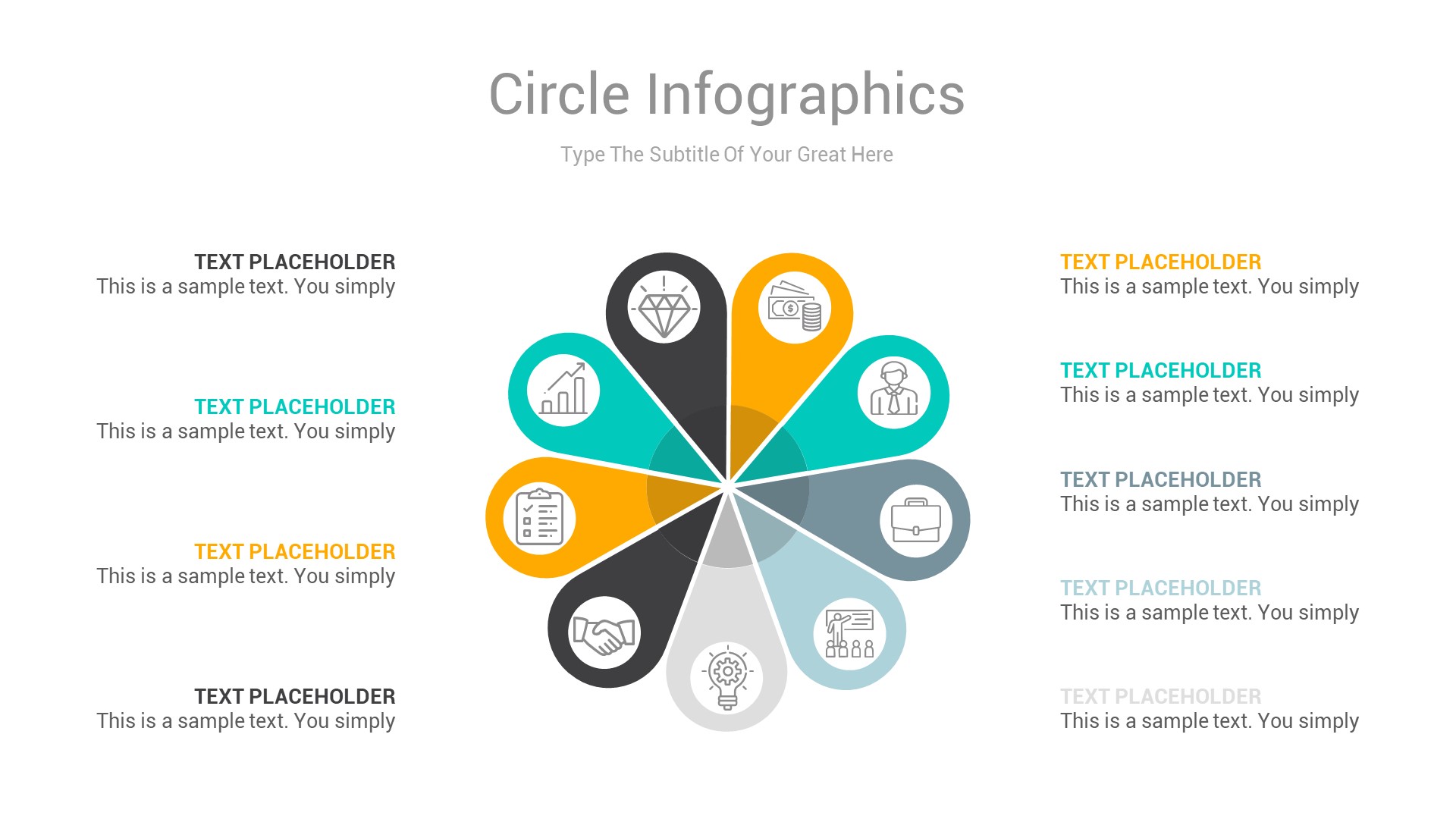 Circle Infographics

Type The Subtitle Of Your Great Here

TEXT PLACEHOLDER
This is a sample text. You simply

TEXT PLACEHOLDER
This is a sample text. You simply

TEXT PLACEHOLDER
This is a sample text. You simply

TEXT PLACEHOLDER
This is a sample text. You simply

TEXT PLACEHOLDER
This is a sample text. You simply

TEXT PLACEHOLDER
This is a sample text. You simply

TEXT PLACEHOLDER
This is a sample text. You simply

TEXT PLACEHOLDER
This is a sample text. You simply

TEXT PLACEHOLDER
This is a sample text. You simply