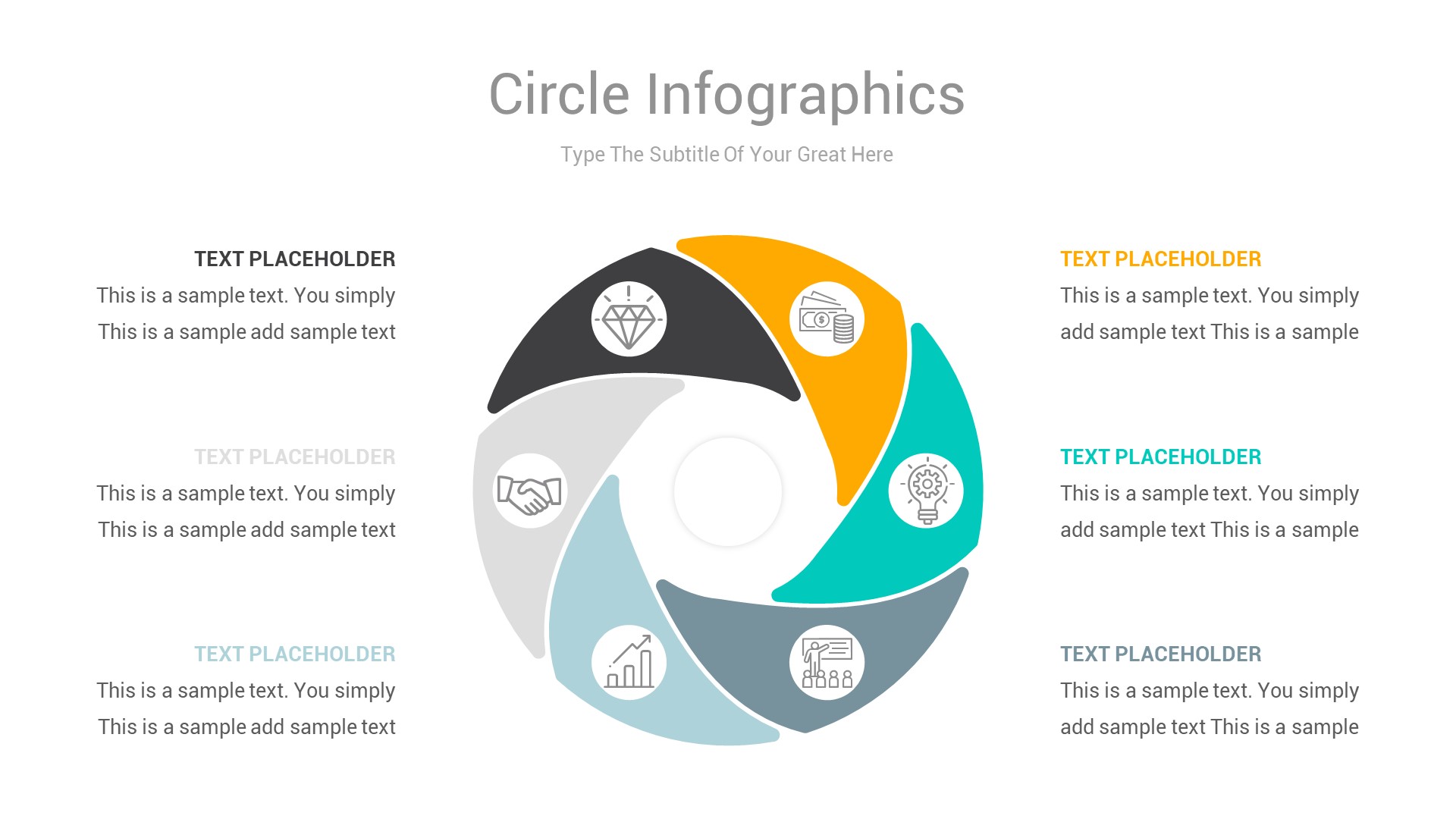 Circle Infographics

Type The Subtitle Of Your Great Here

TEXT PLACEHOLDER
This is a sample text. You simply This is a sample add sample text

TEXT PLACEHOLDER
This is a sample text. You simply This is a sample add sample text

TEXT PLACEHOLDER
This is a sample text. You simply This is a sample add sample text

TEXT PLACEHOLDER
This is a sample text. You simply add sample text This is a sample

TEXT PLACEHOLDER
This is a sample text. You simply add sample text This is a sample

TEXT PLACEHOLDER
This is a sample text. You simply add sample text This is a sample