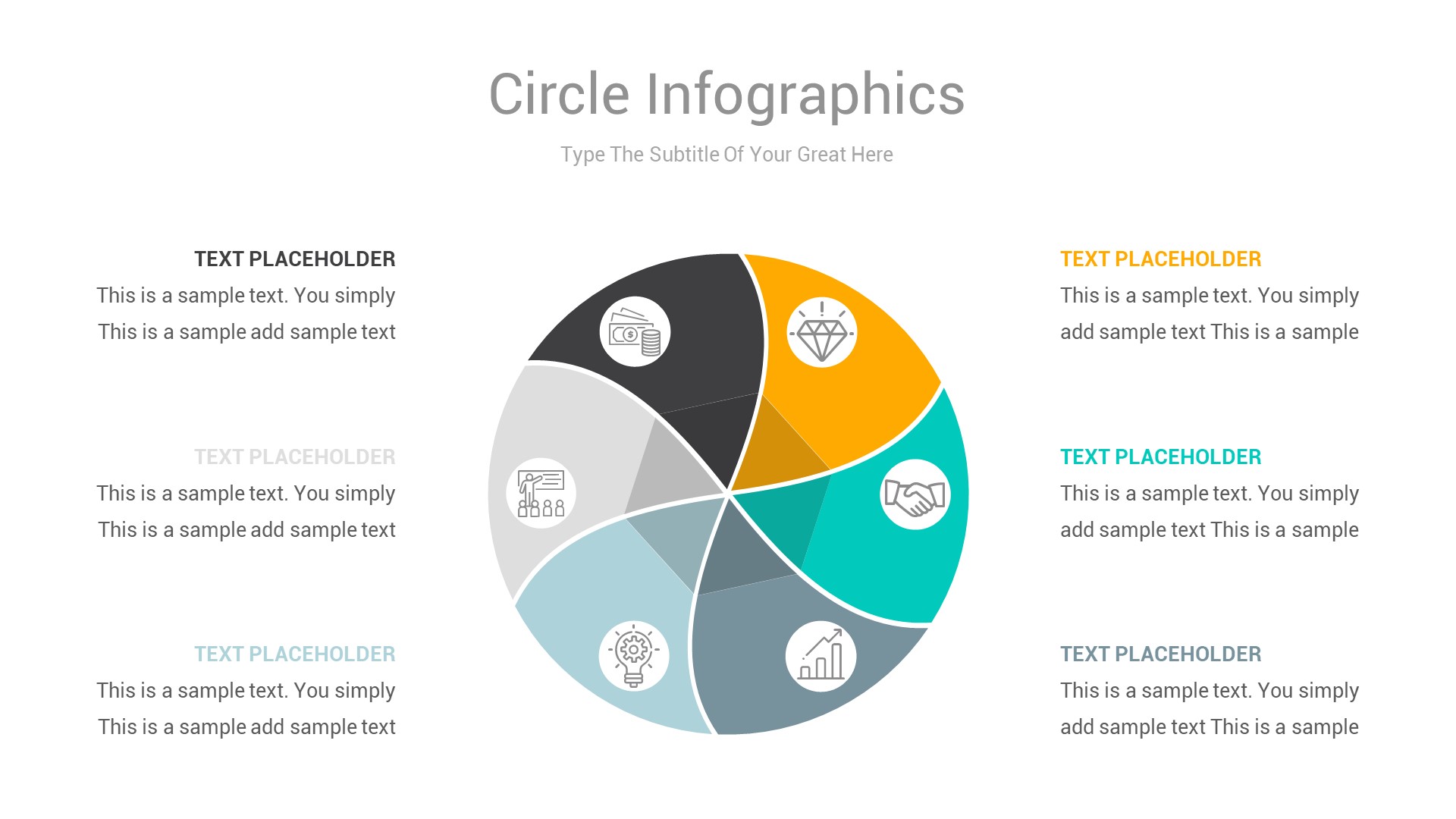 Circle Infographics

Type The Subtitle Of Your Great Here

TEXT PLACEHOLDER
This is a sample text. You simply This is a sample add sample text

TEXT PLACEHOLDER
This is a sample text. You simply This is a sample add sample text

TEXT PLACEHOLDER
This is a sample text. You simply This is a sample add sample text

TEXT PLACEHOLDER
This is a sample text. You simply add sample text This is a sample

TEXT PLACEHOLDER
This is a sample text. You simply add sample text This is a sample

TEXT PLACEHOLDER
This is a sample text. You simply add sample text This is a sample