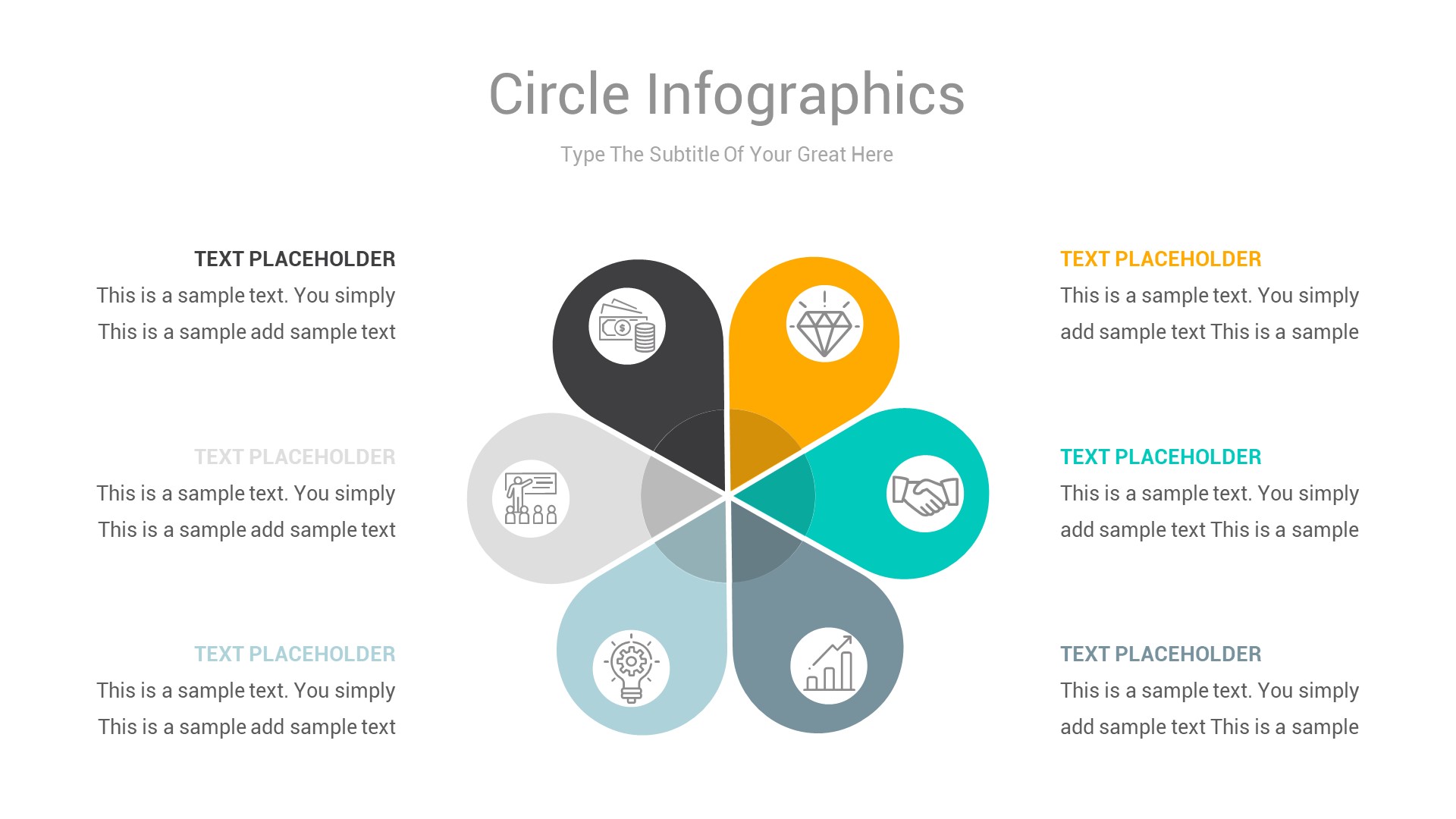 Circle Infographics

Type The Subtitle Of Your Great Here

TEXT PLACEHOLDER
This is a sample text. You simply This is a sample add sample text

TEXT PLACEHOLDER
This is a sample text. You simply This is a sample add sample text

TEXT PLACEHOLDER
This is a sample text. You simply This is a sample add sample text

TEXT PLACEHOLDER
This is a sample text. You simply add sample text This is a sample

TEXT PLACEHOLDER
This is a sample text. You simply add sample text This is a sample

TEXT PLACEHOLDER
This is a sample text. You simply add sample text This is a sample