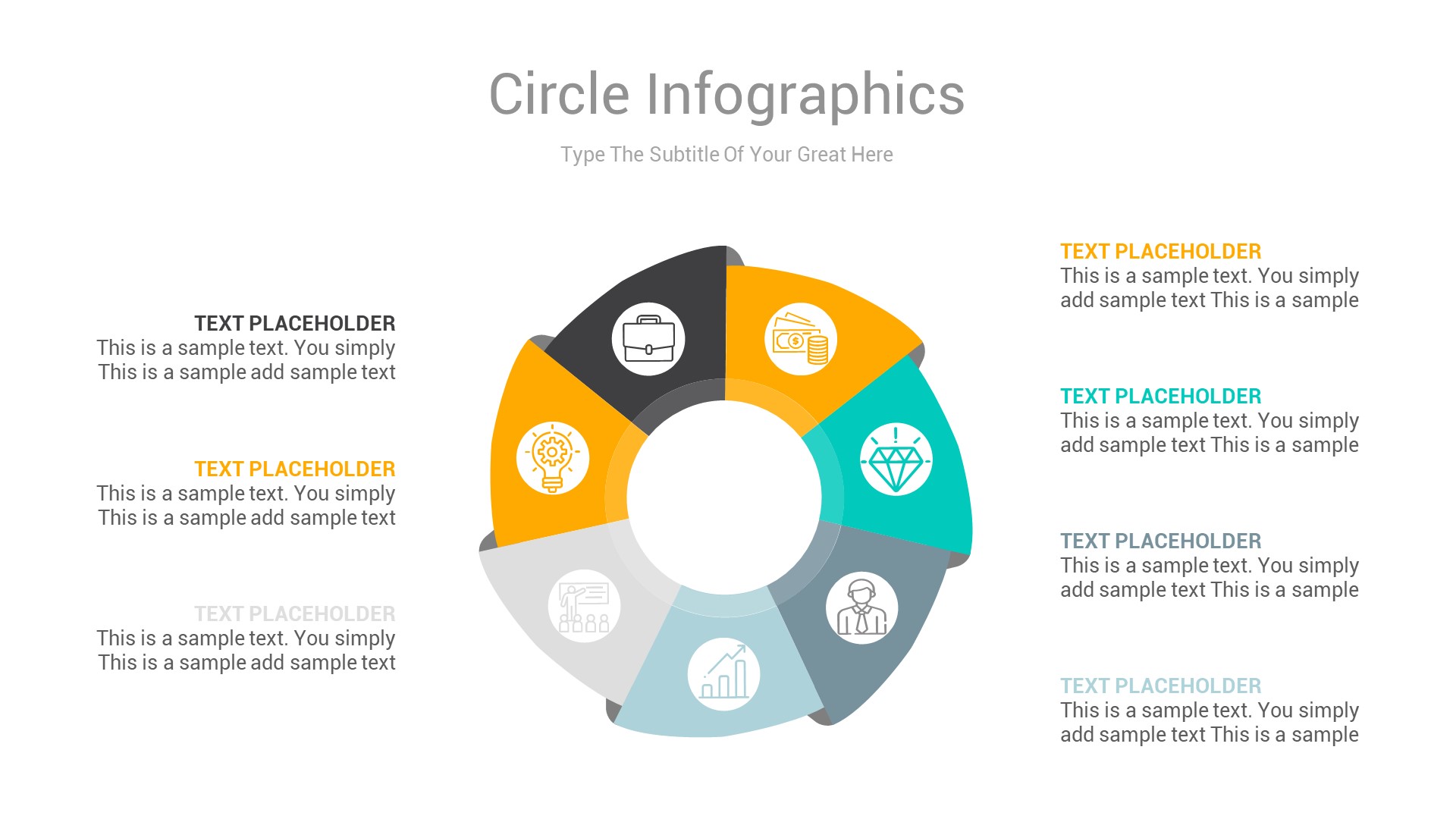 Circle Infographics

Type The Subtitle Of Your Great Here

TEXT PLACEHOLDER
This is a sample text. You simply This is a sample add sample text

TEXT PLACEHOLDER
This is a sample text. You simply This is a sample add sample text

TEXT PLACEHOLDER
This is a sample text. You simply This is a sample add sample text

TEXT PLACEHOLDER
This is a sample text. You simply add sample text This is a sample

TEXT PLACEHOLDER
This is a sample text. You simply add sample text This is a sample

TEXT PLACEHOLDER
This is a sample text. You simply add sample text This is a sample

TEXT PLACEHOLDER
This is a sample text. You simply add sample text This is a sample