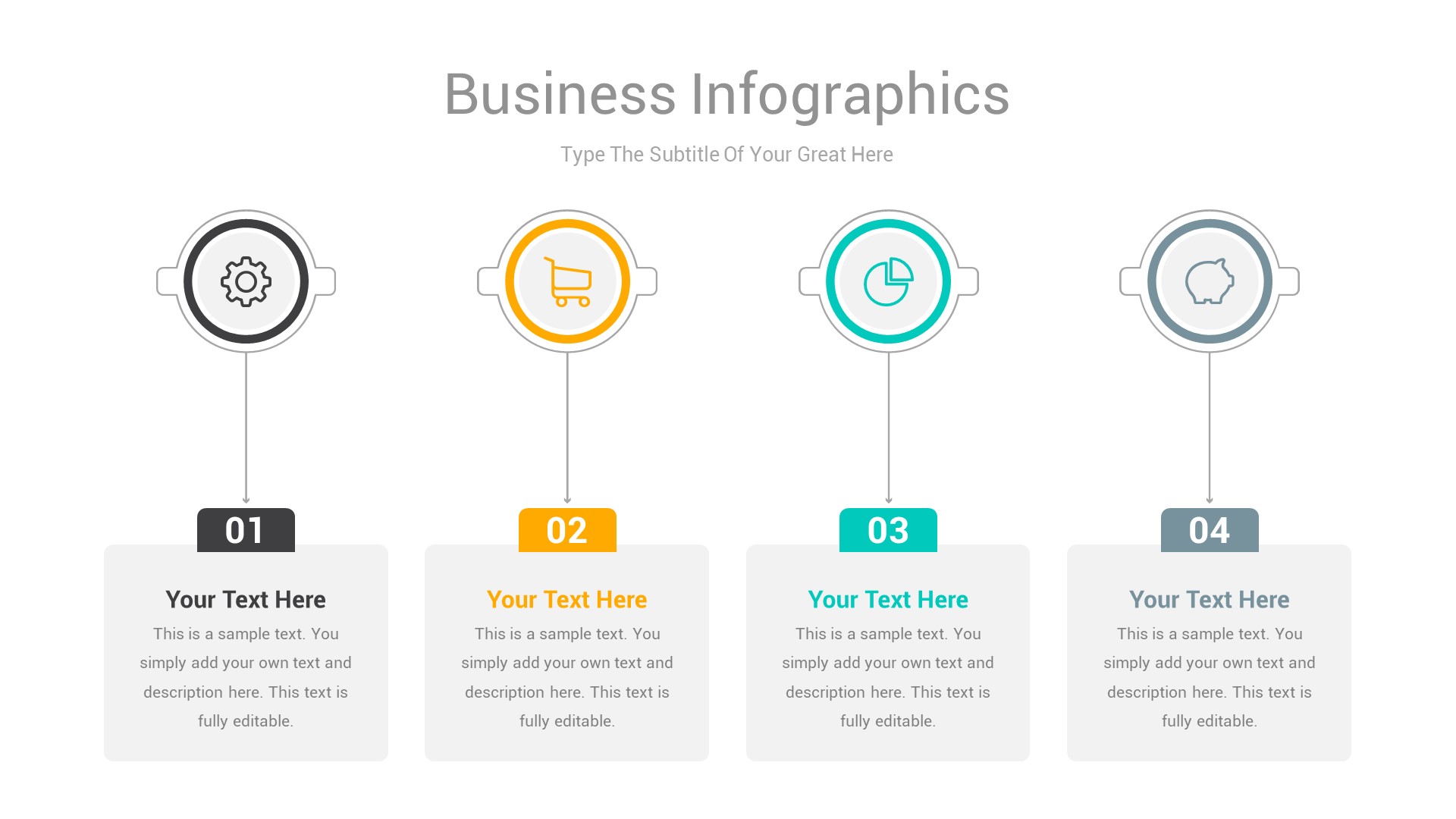 Business Infographics

Type The Subtitle Of Your Great Here

01

Your Text Here

This is a sample text. You simply add your own text and description here. This text is fully editable.

02

Your Text Here

This is a sample text. You simply add your own text and description here. This text is fully editable.

03

Your Text Here

This is a sample text. You simply add your own text and description here. This text is fully editable.

04

Your Text Here

This is a sample text. You simply add your own text and description here. This text is fully editable.