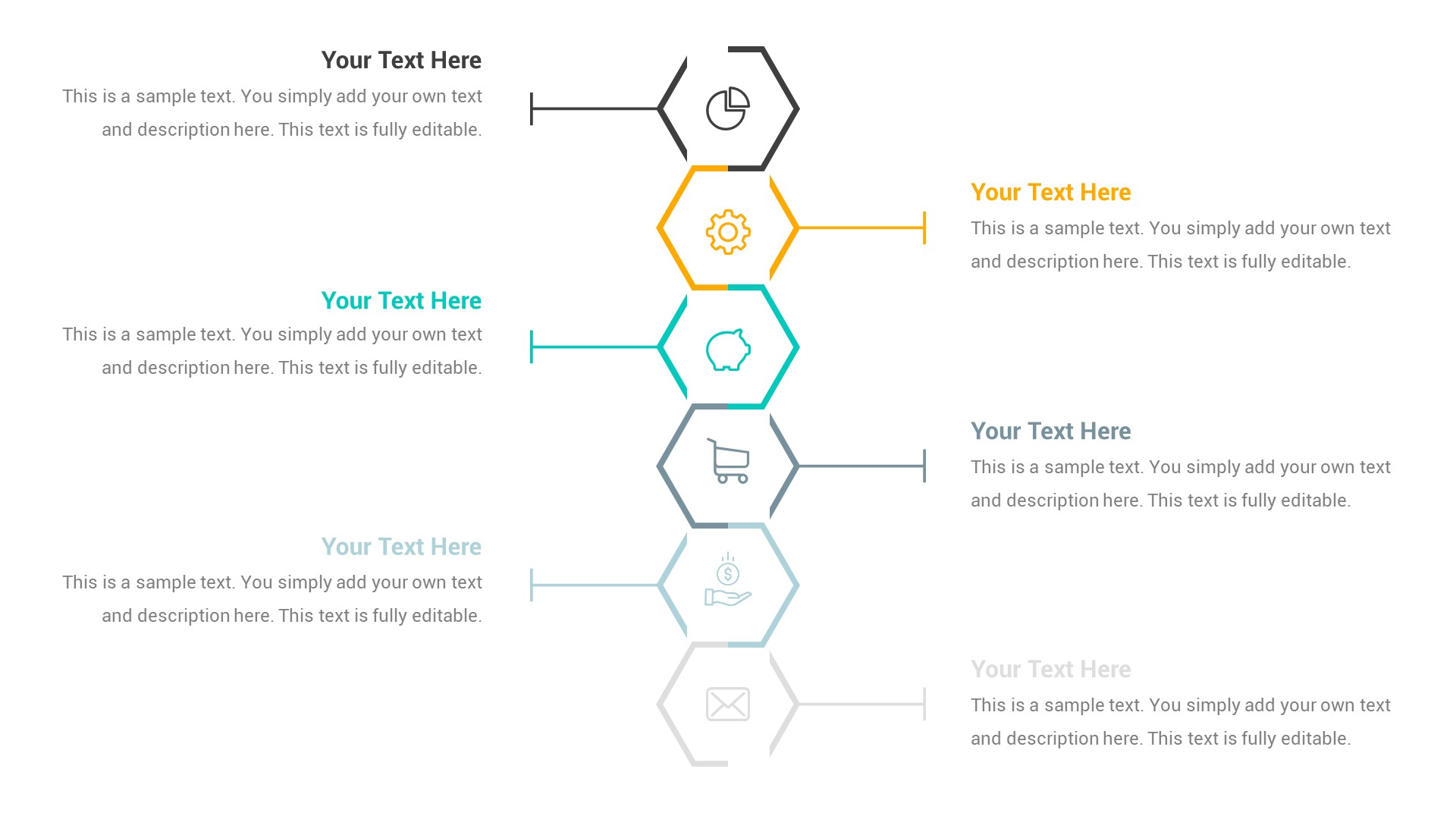 Your Text Here
This is a sample text. You simply add your own text and description here. This text is fully editable.

Your Text Here
This is a sample text. You simply add your own text and description here. This text is fully editable.

Your Text Here
This is a sample text. You simply add your own text and description here. This text is fully editable.

Your Text Here
This is a sample text. You simply add your own text and description here. This text is fully editable.

Your Text Here
This is a sample text. You simply add your own text and description here. This text is fully editable.

Your Text Here
This is a sample text. You simply add your own text and description here. This text is fully editable.