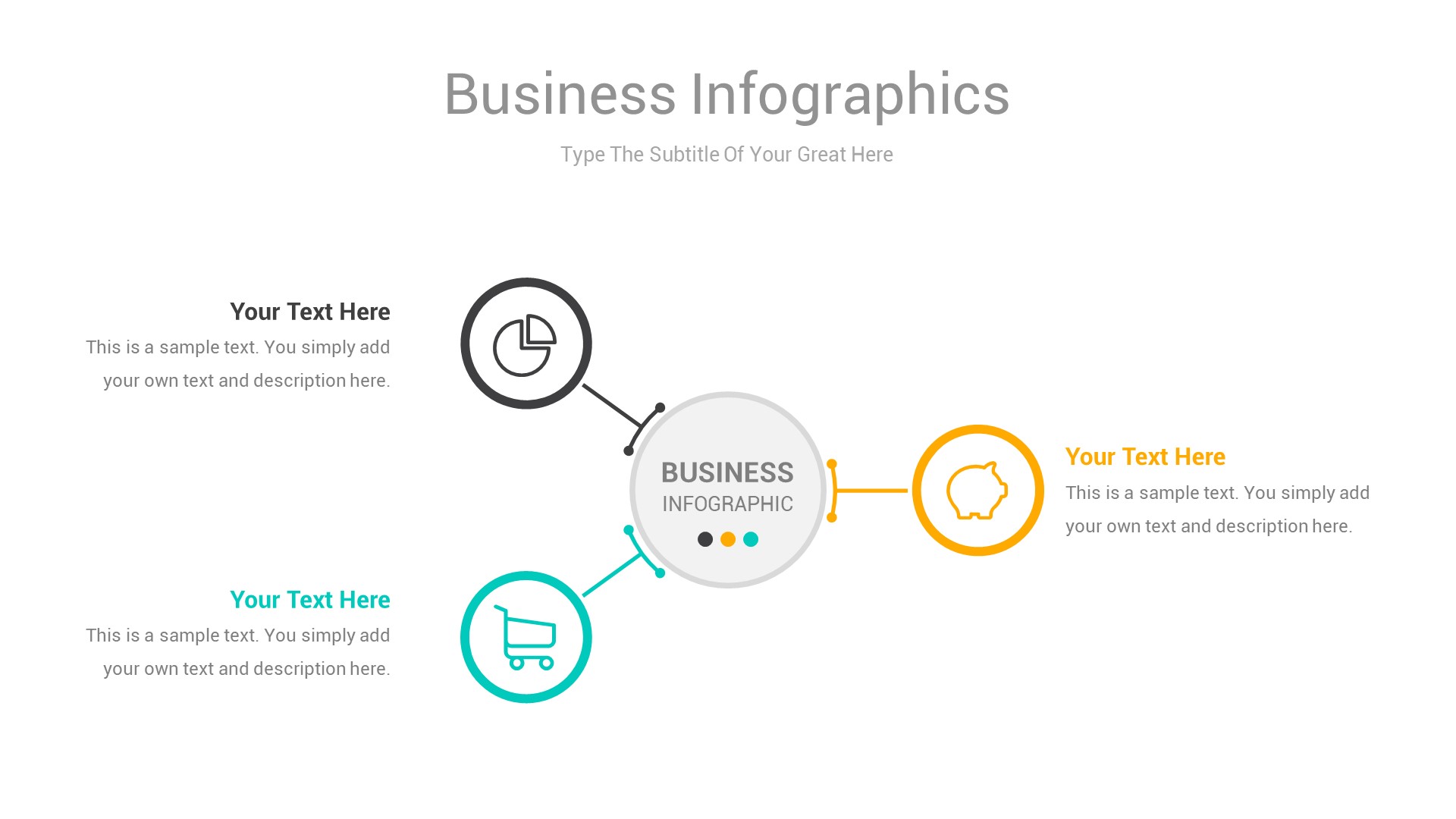 Business Infographics

Type The Subtitle Of Your Great Here

Your Text Here

This is a sample text. You simply add your own text and description here.

BUSINESS
INFOGRAPHIC

Your Text Here

This is a sample text. You simply add your own text and description here.

Your Text Here

This is a sample text. You simply add your own text and description here.