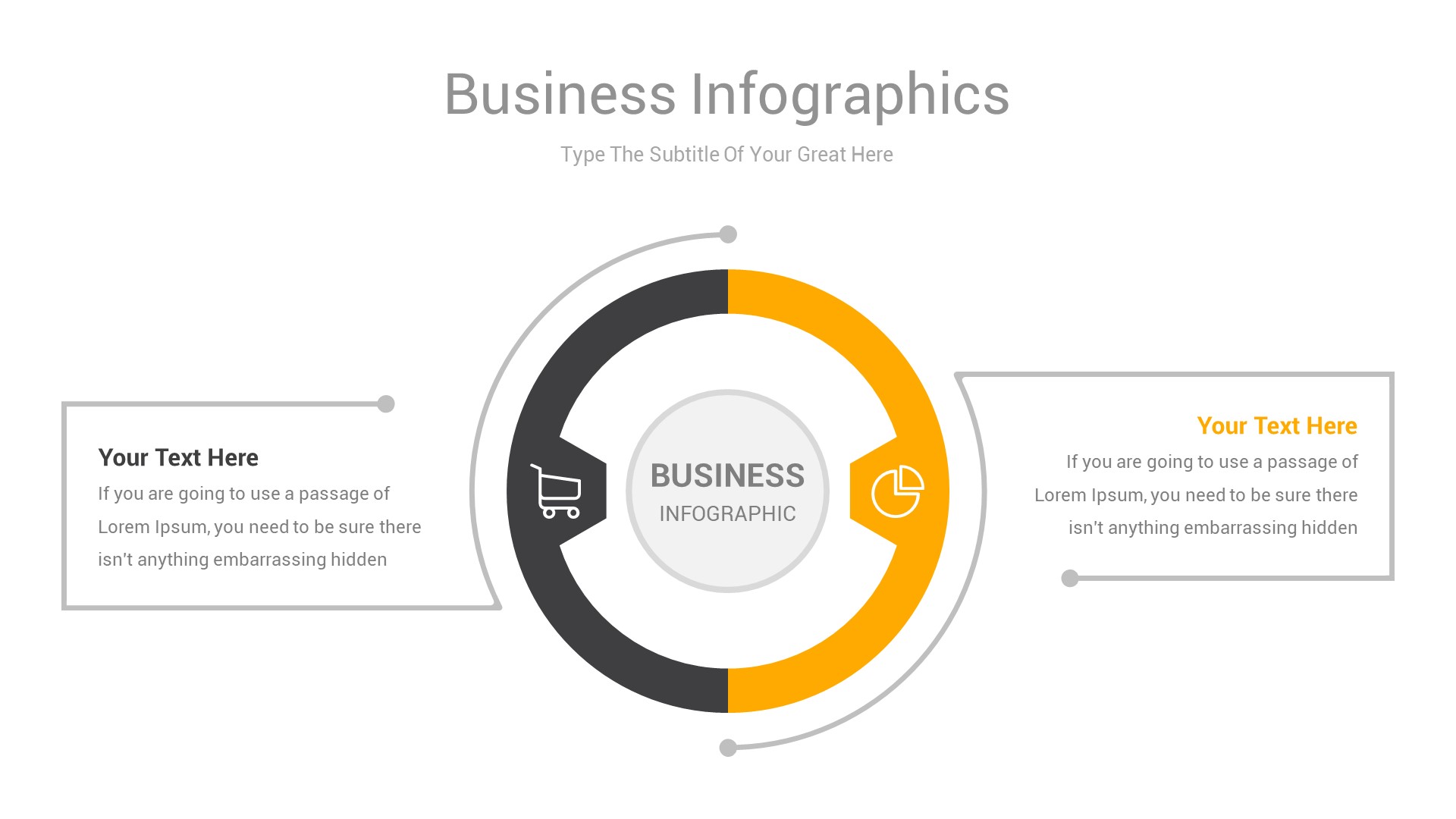 Business Infographics

Type The Subtitle Of Your Great Here

Your Text Here

If you are going to use a passage of Lorem Ipsum, you need to be sure there isn't anything embarrassing hidden

BUSINESS
INFOGRAPHIC

Your Text Here

If you are going to use a passage of Lorem Ipsum, you need to be sure there isn't anything embarrassing hidden