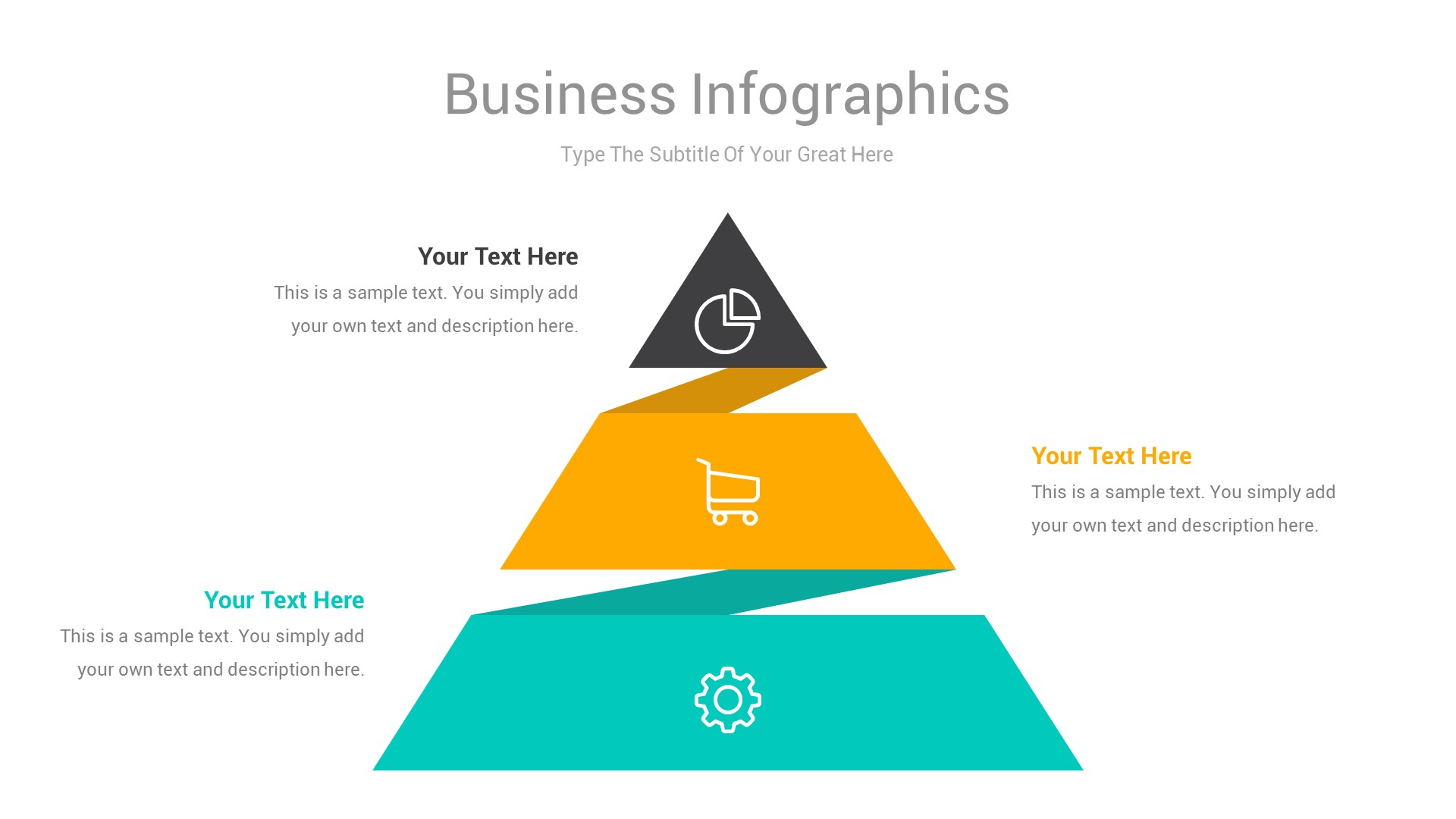 Business Infographics

Type The Subtitle Of Your Great Here

Your Text Here

This is a sample text. You simply add your own text and description here.

Your Text Here

This is a sample text. You simply add your own text and description here.

Your Text Here

This is a sample text. You simply add your own text and description here.