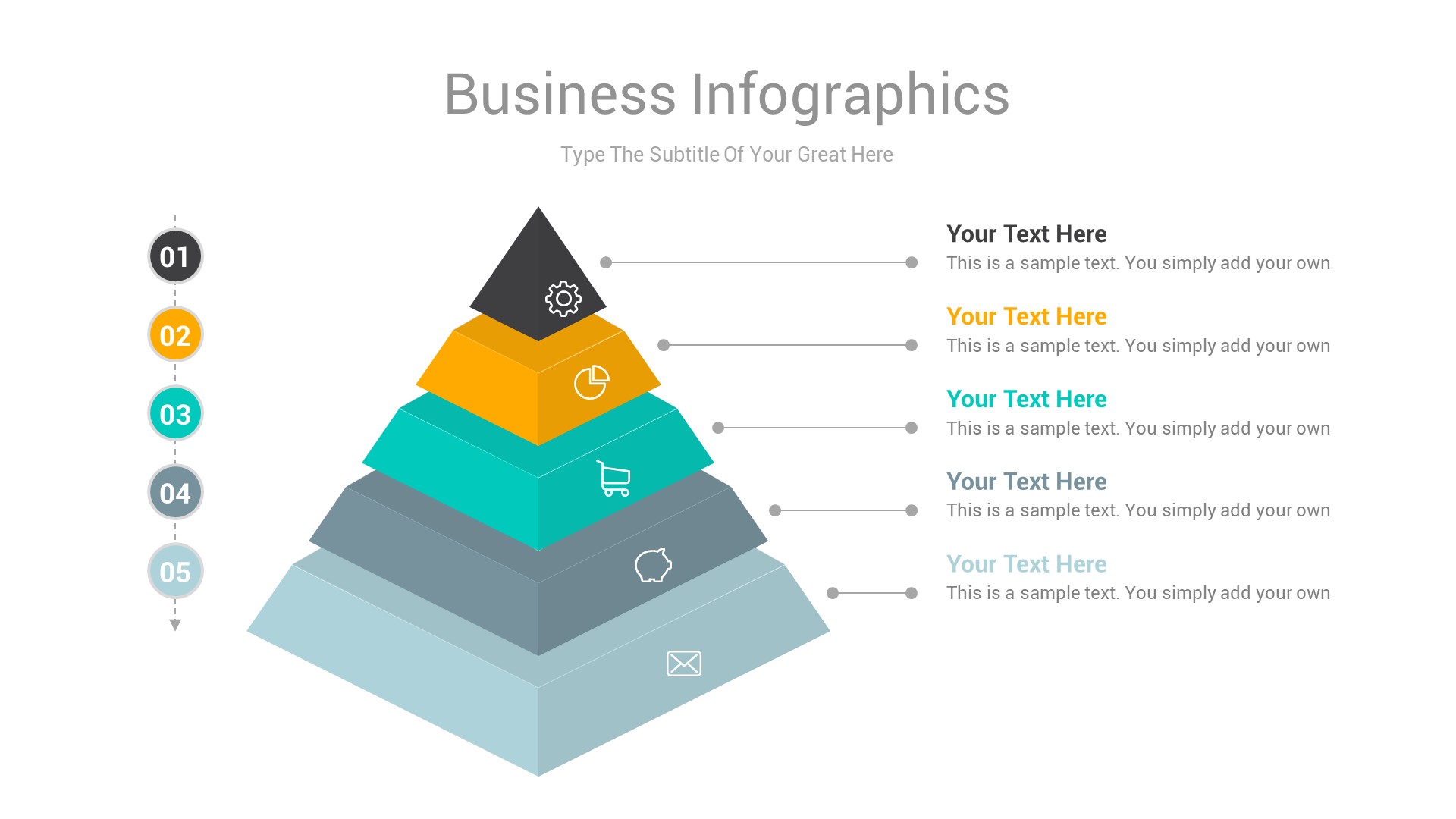 Business Infographics

Type The Subtitle Of Your Great Here

01

02

03

04

05

Your Text Here
This is a sample text. You simply add your own

Your Text Here
This is a sample text. You simply add your own

Your Text Here
This is a sample text. You simply add your own

Your Text Here
This is a sample text. You simply add your own

Your Text Here
This is a sample text. You simply add your own