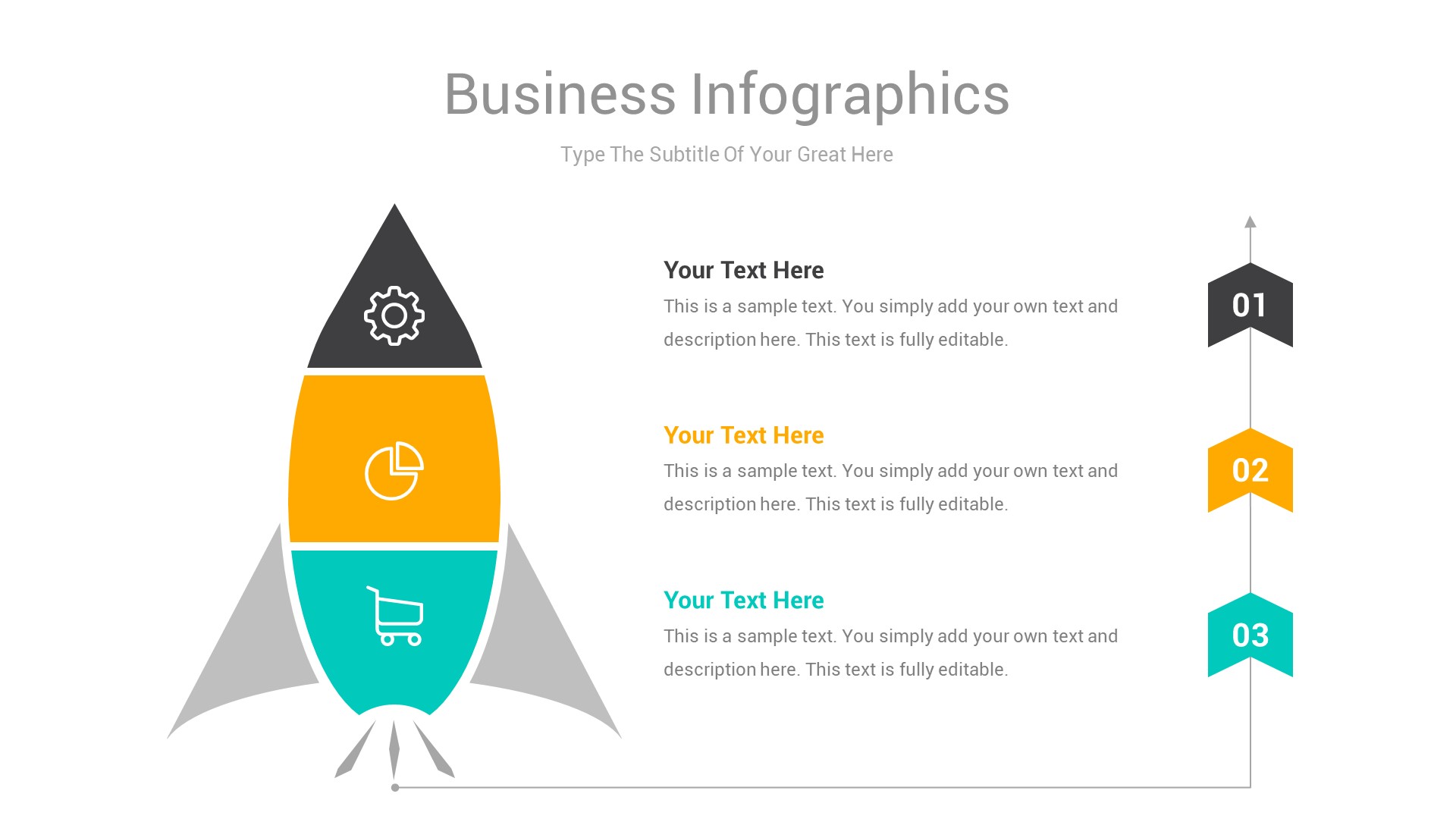 Business Infographics

Type The Subtitle Of Your Great Here

Your Text Here

This is a sample text. You simply add your own text and description here. This text is fully editable.

01

Your Text Here

This is a sample text. You simply add your own text and description here. This text is fully editable.

02

Your Text Here

This is a sample text. You simply add your own text and description here. This text is fully editable.

03