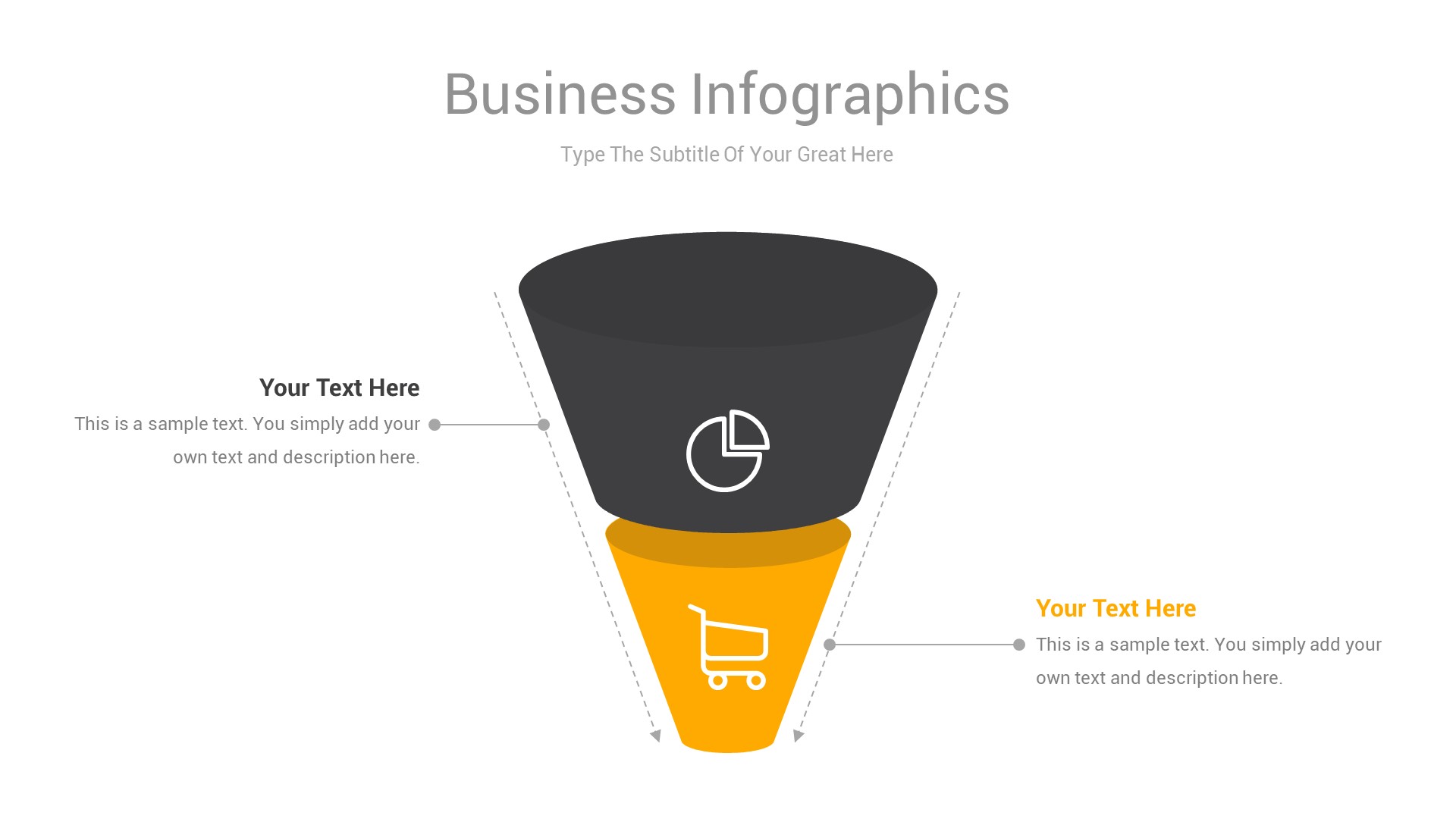 Business Infographics

Type The Subtitle Of Your Great Here

Your Text Here

This is a sample text. You simply add your own text and description here.

Your Text Here

This is a sample text. You simply add your own text and description here.