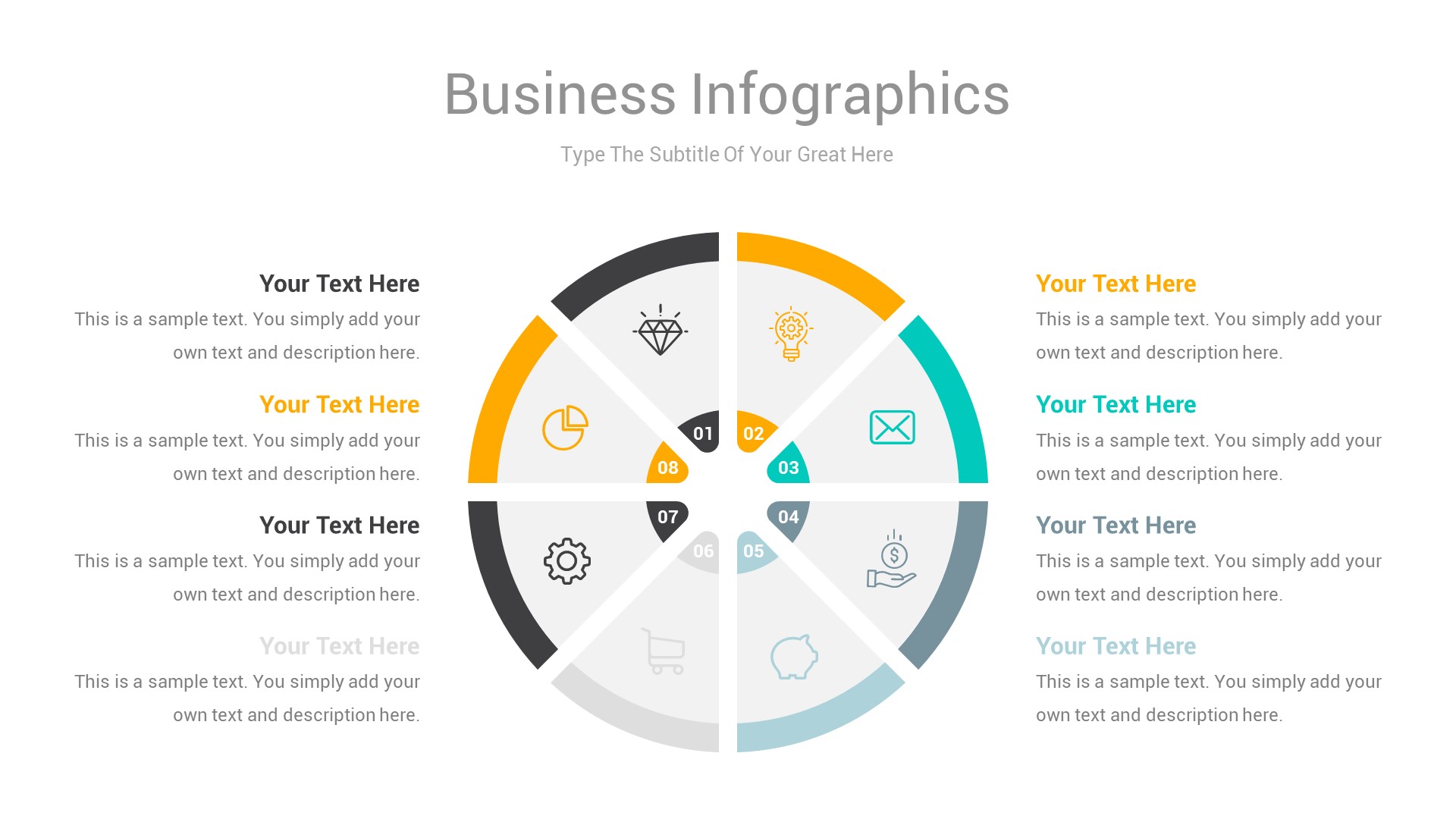 Business Infographics

Type The Subtitle Of Your Great Here

Your Text Here

This is a sample text. You simply add your own text and description here.

Your Text Here

This is a sample text. You simply add your own text and description here.

Your Text Here

This is a sample text. You simply add your own text and description here.

Your Text Here

This is a sample text. You simply add your own text and description here.

01

02

03

04

05

06

07

08

Your Text Here

This is a sample text. You simply add your own text and description here.

Your Text Here

This is a sample text. You simply add your own text and description here.

Your Text Here

This is a sample text. You simply add your own text and description here.

Your Text Here

This is a sample text. You simply add your own text and description here.