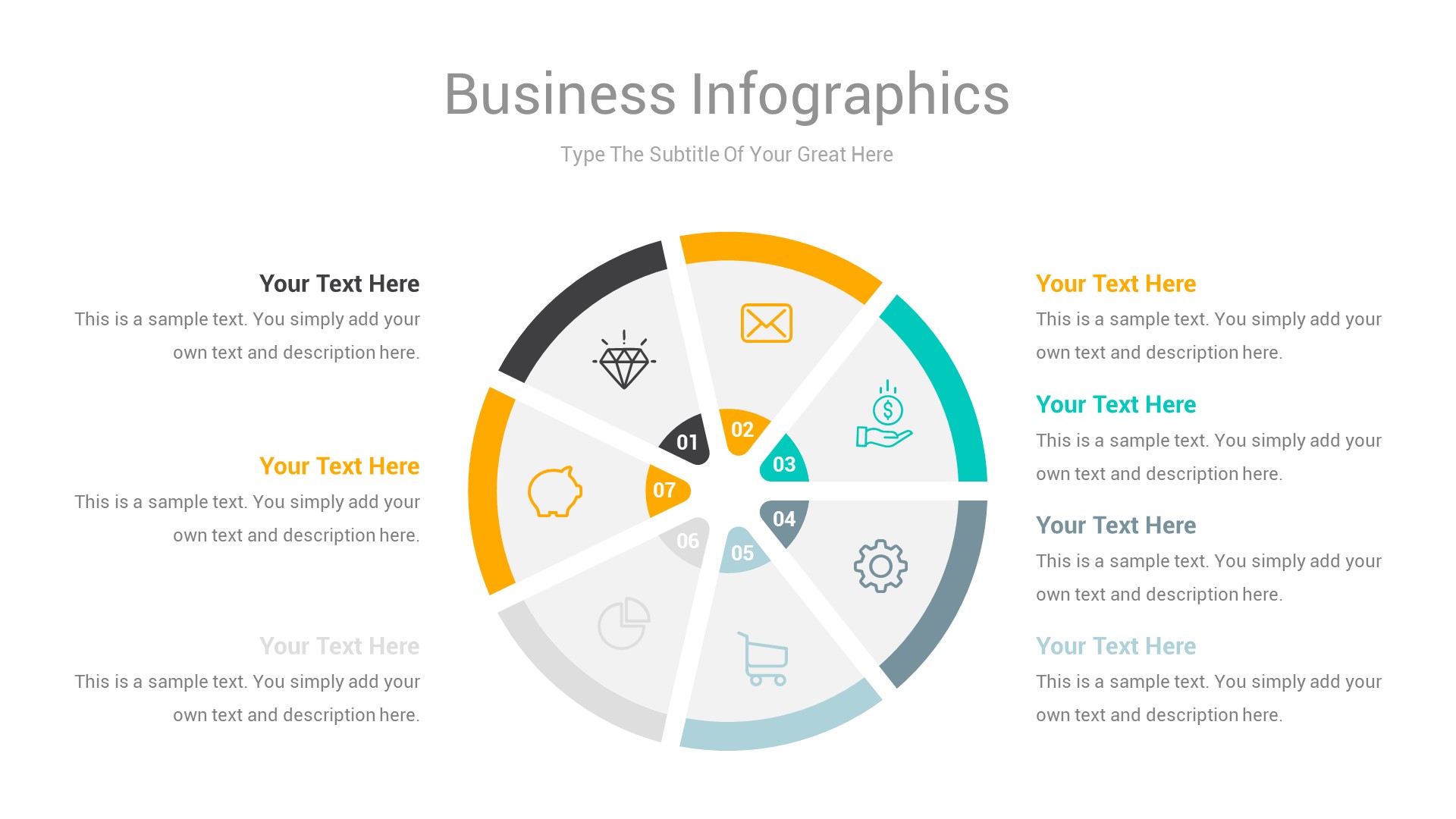 Business Infographics

Type The Subtitle Of Your Great Here

Your Text Here

This is a sample text. You simply add your own text and description here.

Your Text Here

This is a sample text. You simply add your own text and description here.

Your Text Here

This is a sample text. You simply add your own text and description here.

01

02

03

04

05

06

07

Your Text Here

This is a sample text. You simply add your own text and description here.

Your Text Here

This is a sample text. You simply add your own text and description here.

Your Text Here

This is a sample text. You simply add your own text and description here.

Your Text Here

This is a sample text. You simply add your own text and description here.