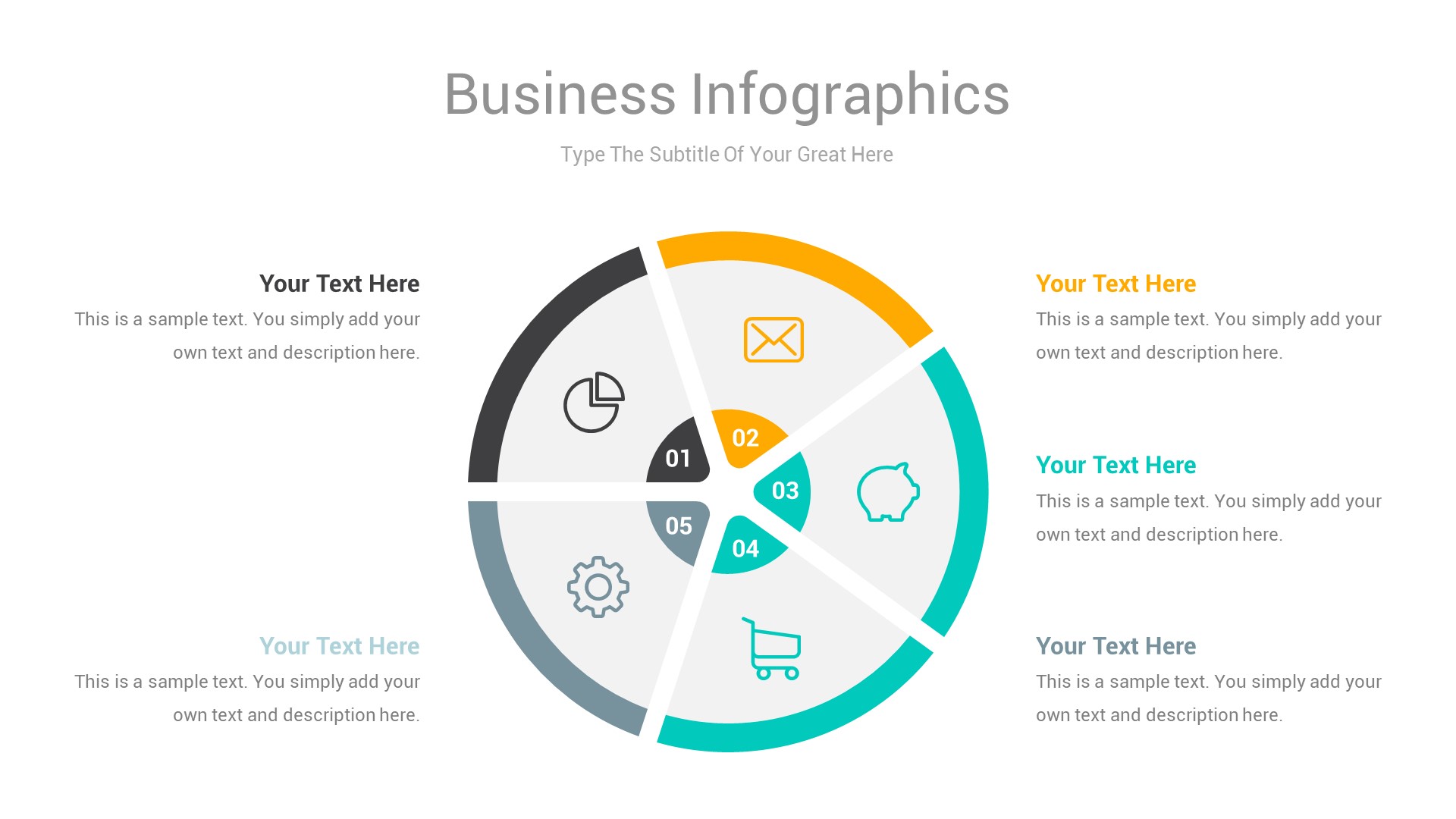 Business Infographics

Type The Subtitle Of Your Great Here

Your Text Here

This is a sample text. You simply add your own text and description here.

Your Text Here

This is a sample text. You simply add your own text and description here.

01

02

03

04

05

Your Text Here

This is a sample text. You simply add your own text and description here.

Your Text Here

This is a sample text. You simply add your own text and description here.

Your Text Here

This is a sample text. You simply add your own text and description here.