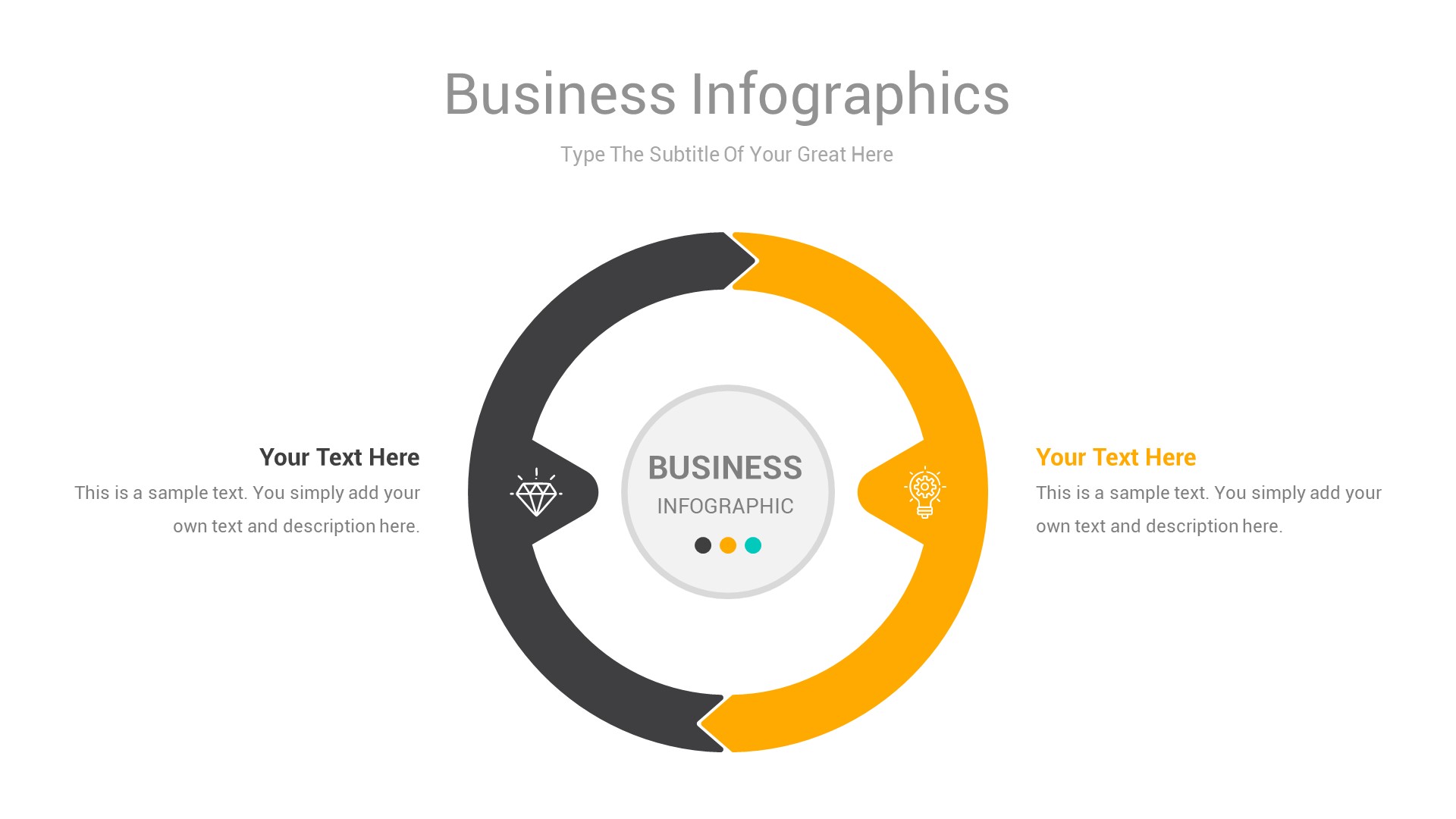 Business Infographics

Type The Subtitle Of Your Great Here

Your Text Here

This is a sample text. You simply add your own text and description here.

BUSINESS

INFOGRAPHIC

Your Text Here

This is a sample text. You simply add your own text and description here.