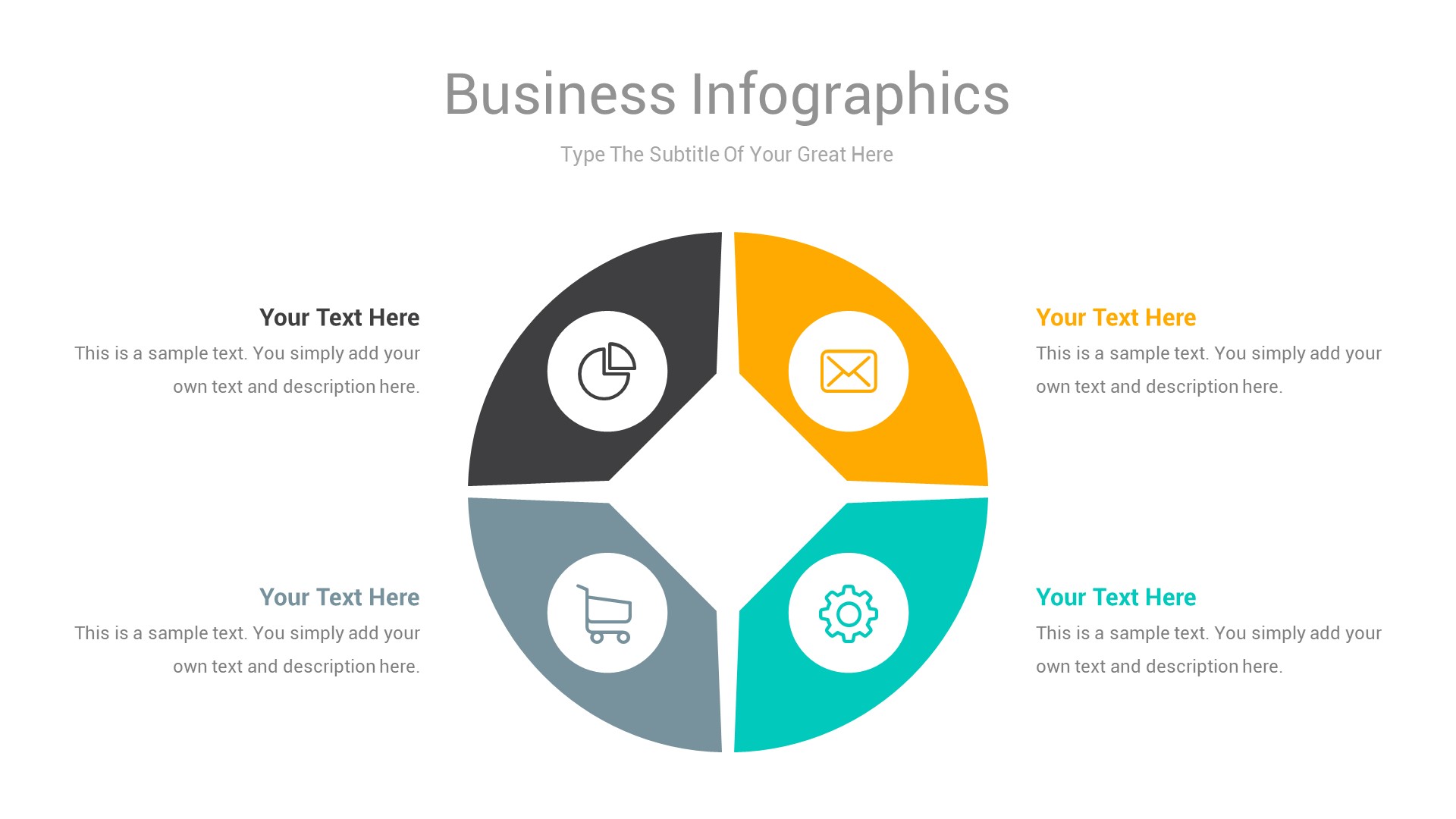 Business Infographics

Type The Subtitle Of Your Great Here

Your Text Here

This is a sample text. You simply add your own text and description here.

Your Text Here

This is a sample text. You simply add your own text and description here.

Your Text Here

This is a sample text. You simply add your own text and description here.

Your Text Here

This is a sample text. You simply add your own text and description here.