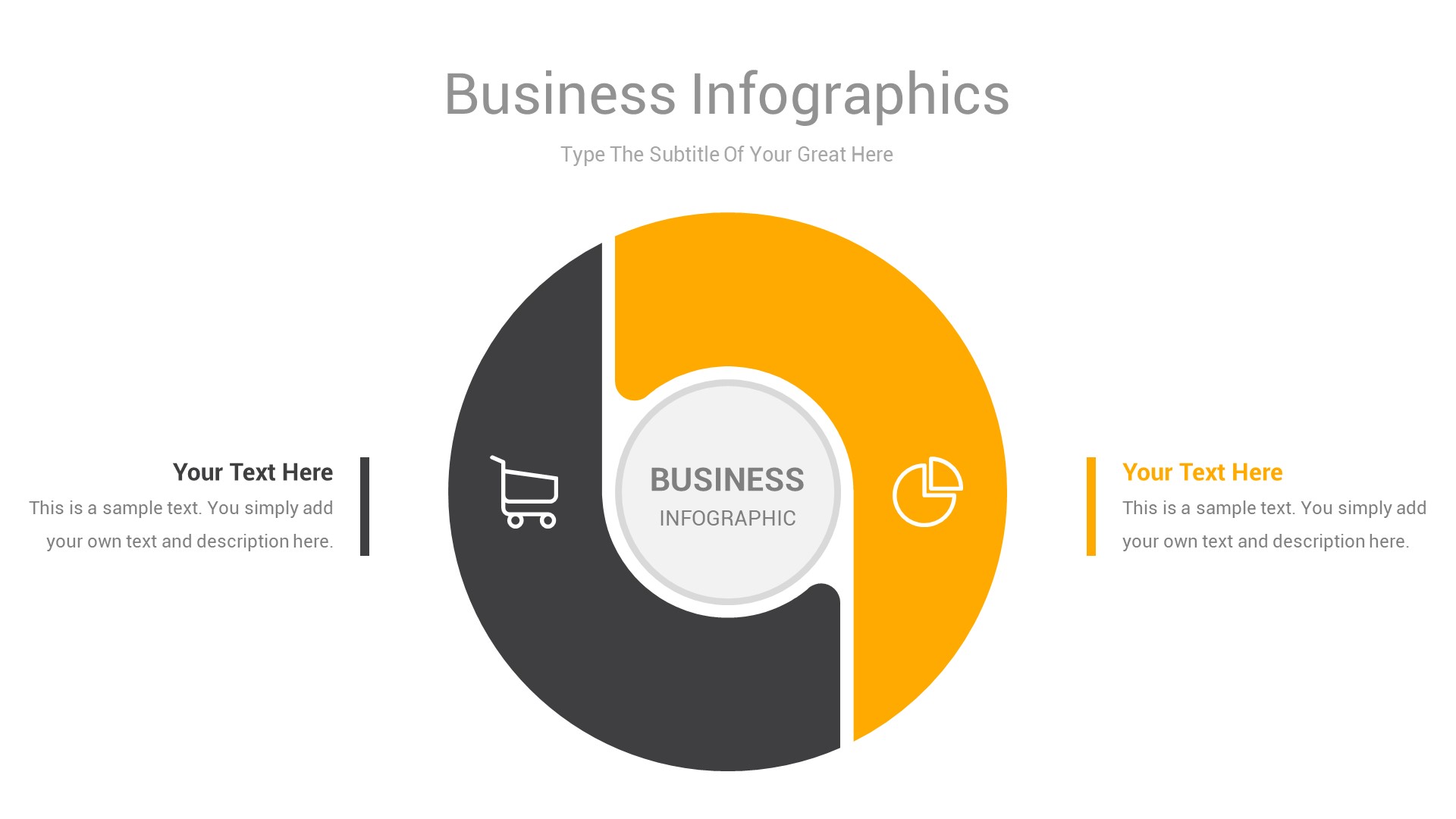 Business Infographics

Type The Subtitle Of Your Great Here

Your Text Here

This is a sample text. You simply add your own text and description here.

BUSINESS

INFOGRAPHIC

Your Text Here

This is a sample text. You simply add your own text and description here.