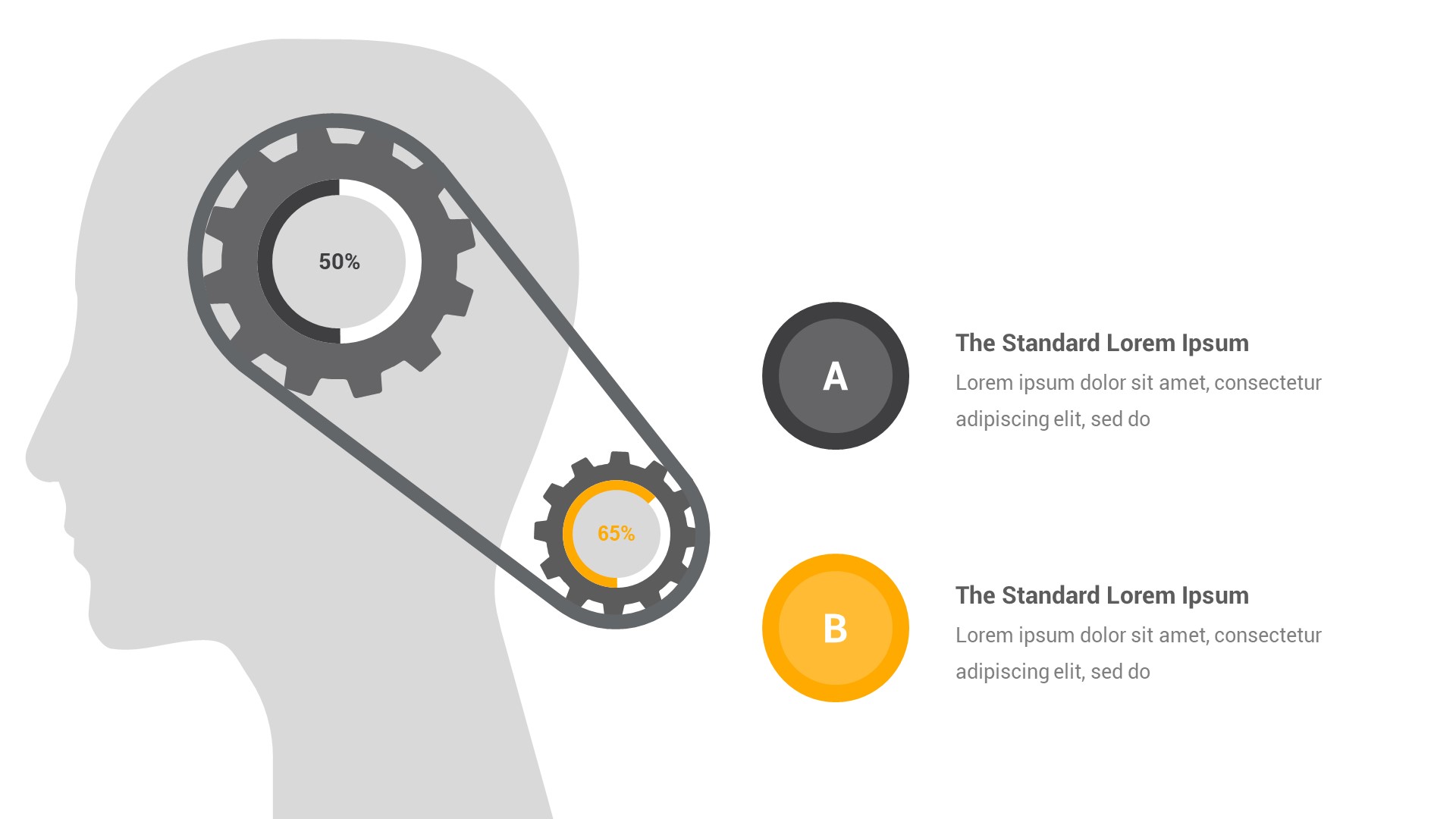 50%

65%

A

The Standard Lorem Ipsum

Lorem ipsum dolor sit amet, consectetur adipiscing elit, sed do

B

The Standard Lorem Ipsum

Lorem ipsum dolor sit amet, consectetur adipiscing elit, sed do