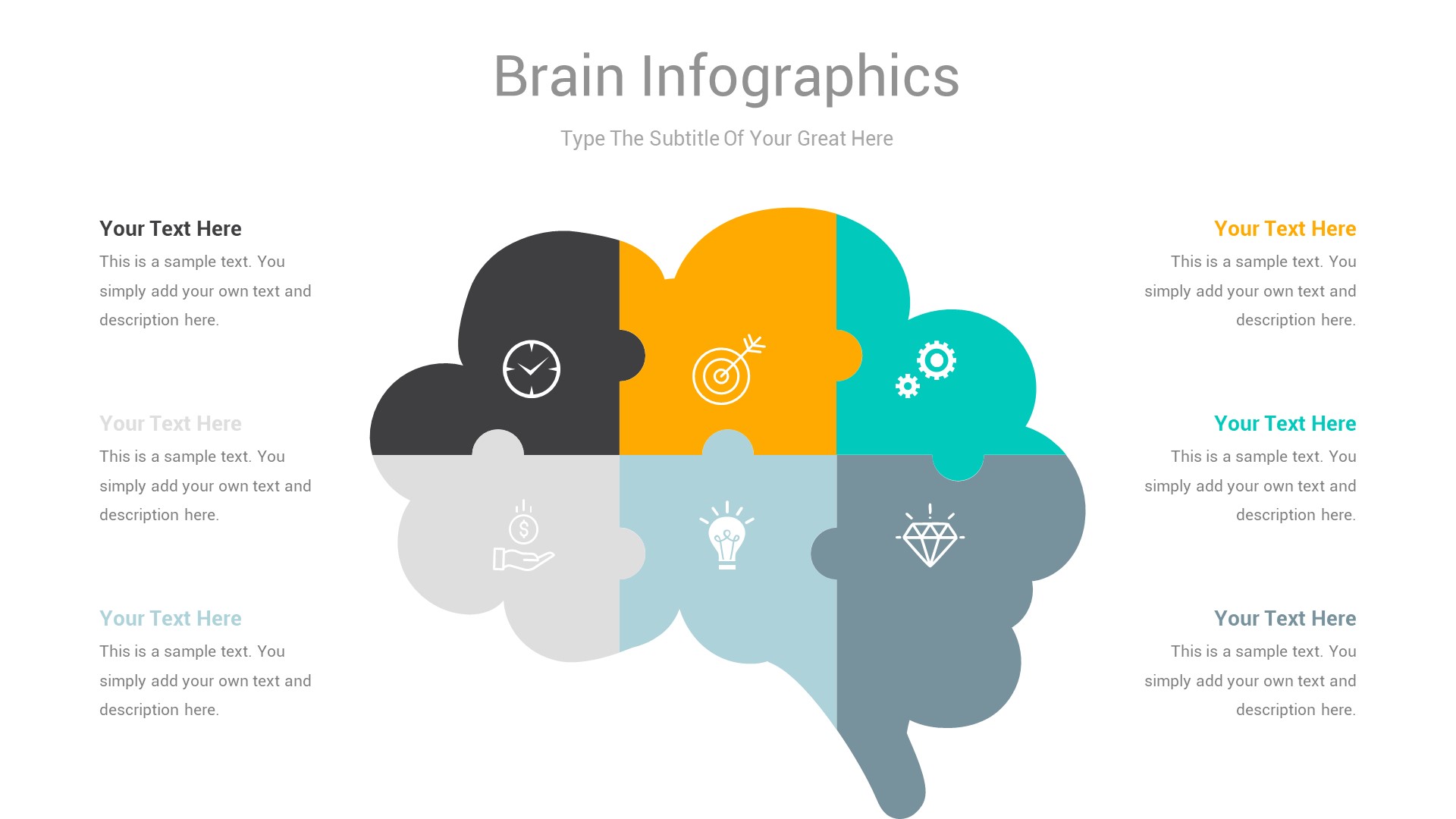 Brain Infographics

Type The Subtitle Of Your Great Here

Your Text Here
This is a sample text. You simply add your own text and description here.

Your Text Here
This is a sample text. You simply add your own text and description here.

Your Text Here
This is a sample text. You simply add your own text and description here.

Your Text Here
This is a sample text. You simply add your own text and description here.

Your Text Here
This is a sample text. You simply add your own text and description here.

Your Text Here
This is a sample text. You simply add your own text and description here.