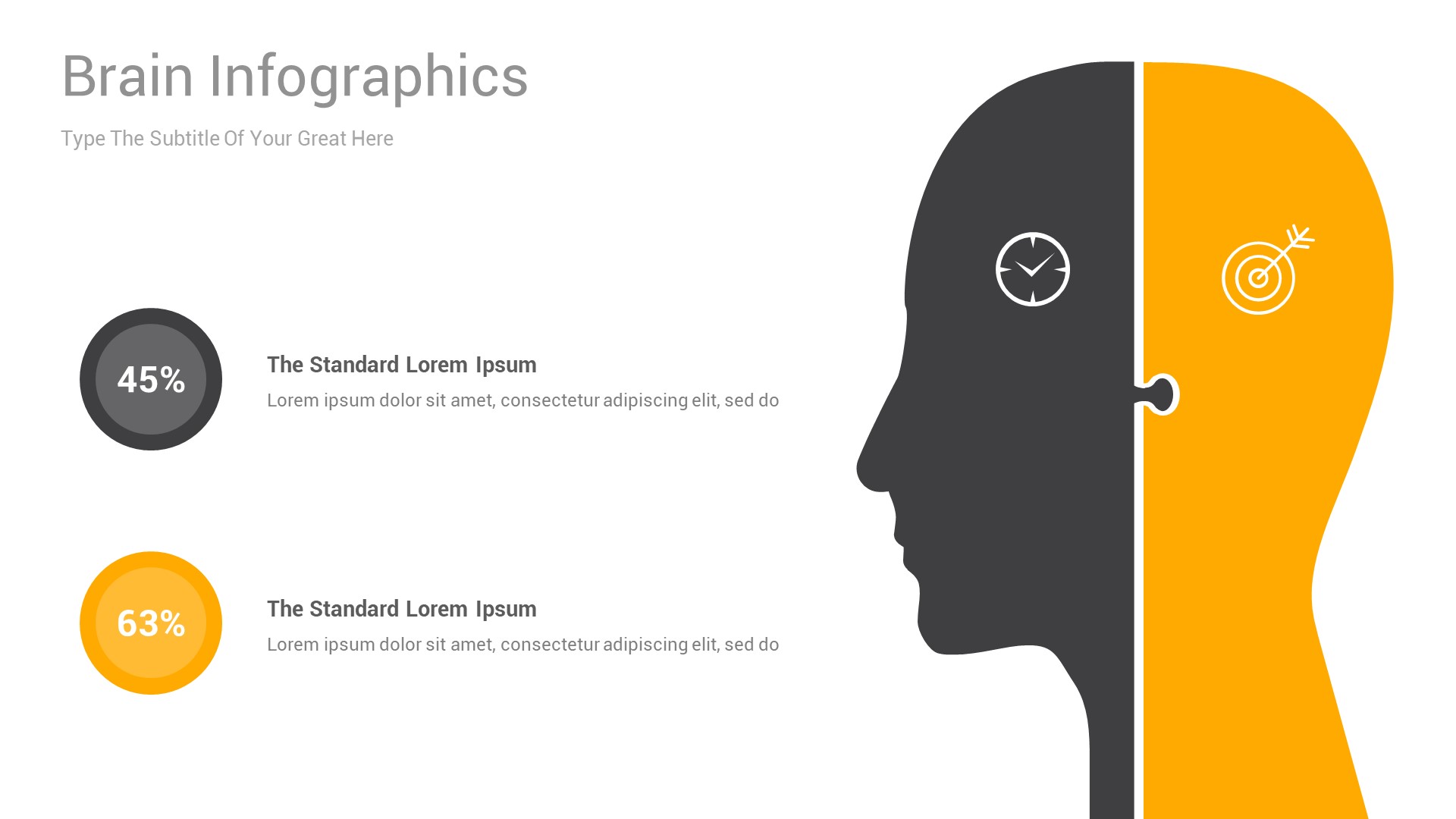 Brain Infographics

Type The Subtitle Of Your Great Here

45%

The Standard Lorem Ipsum

Lorem ipsum dolor sit amet, consectetur adipiscing elit, sed do

63%

The Standard Lorem Ipsum

Lorem ipsum dolor sit amet, consectetur adipiscing elit, sed do