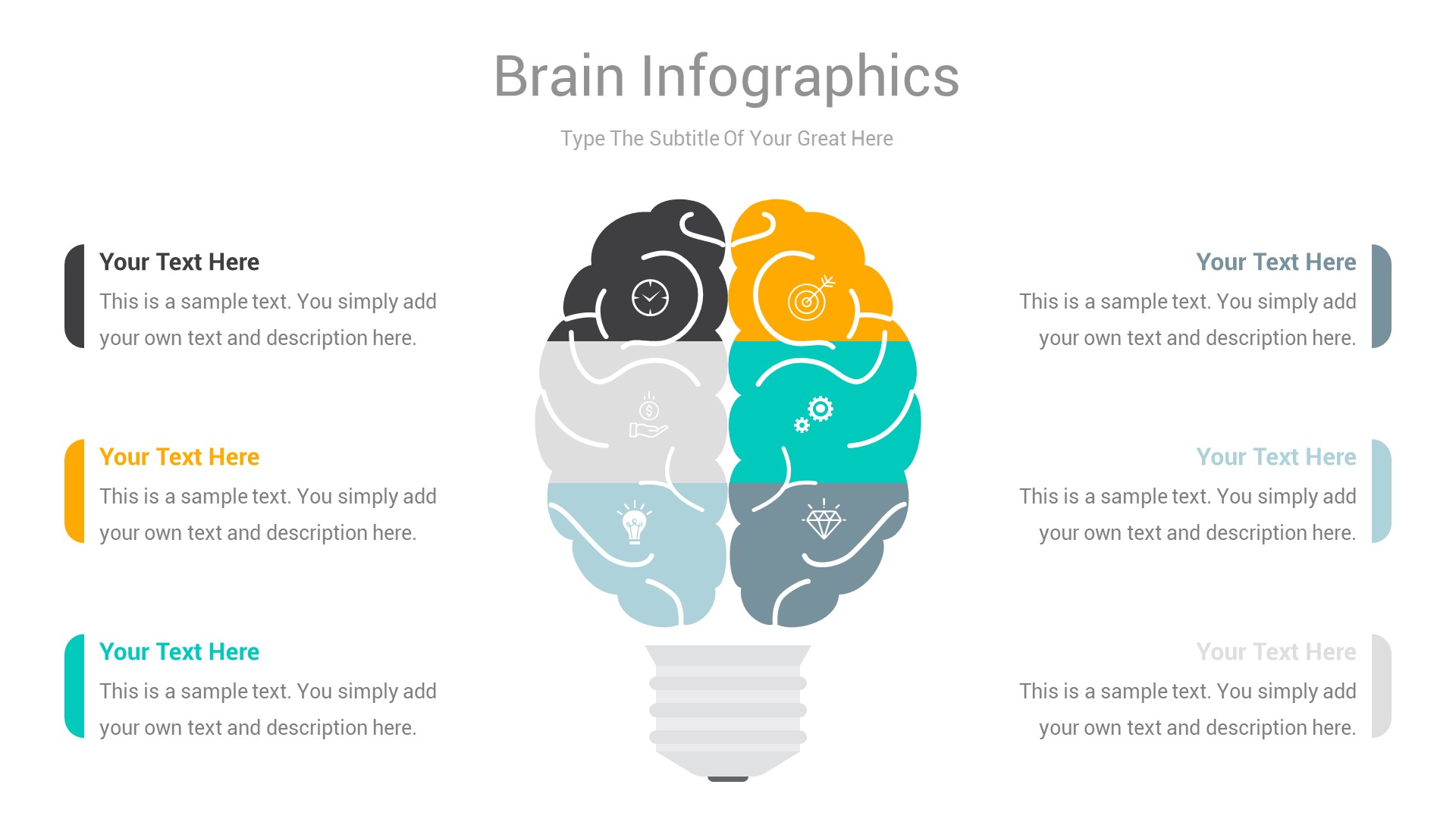 Brain Infographics

Type The Subtitle Of Your Great Here

Your Text Here

This is a sample text. You simply add your own text and description here.

Your Text Here

This is a sample text. You simply add your own text and description here.

Your Text Here

This is a sample text. You simply add your own text and description here.

Your Text Here

This is a sample text. You simply add your own text and description here.

Your Text Here

This is a sample text. You simply add your own text and description here.

Your Text Here

This is a sample text. You simply add your own text and description here.