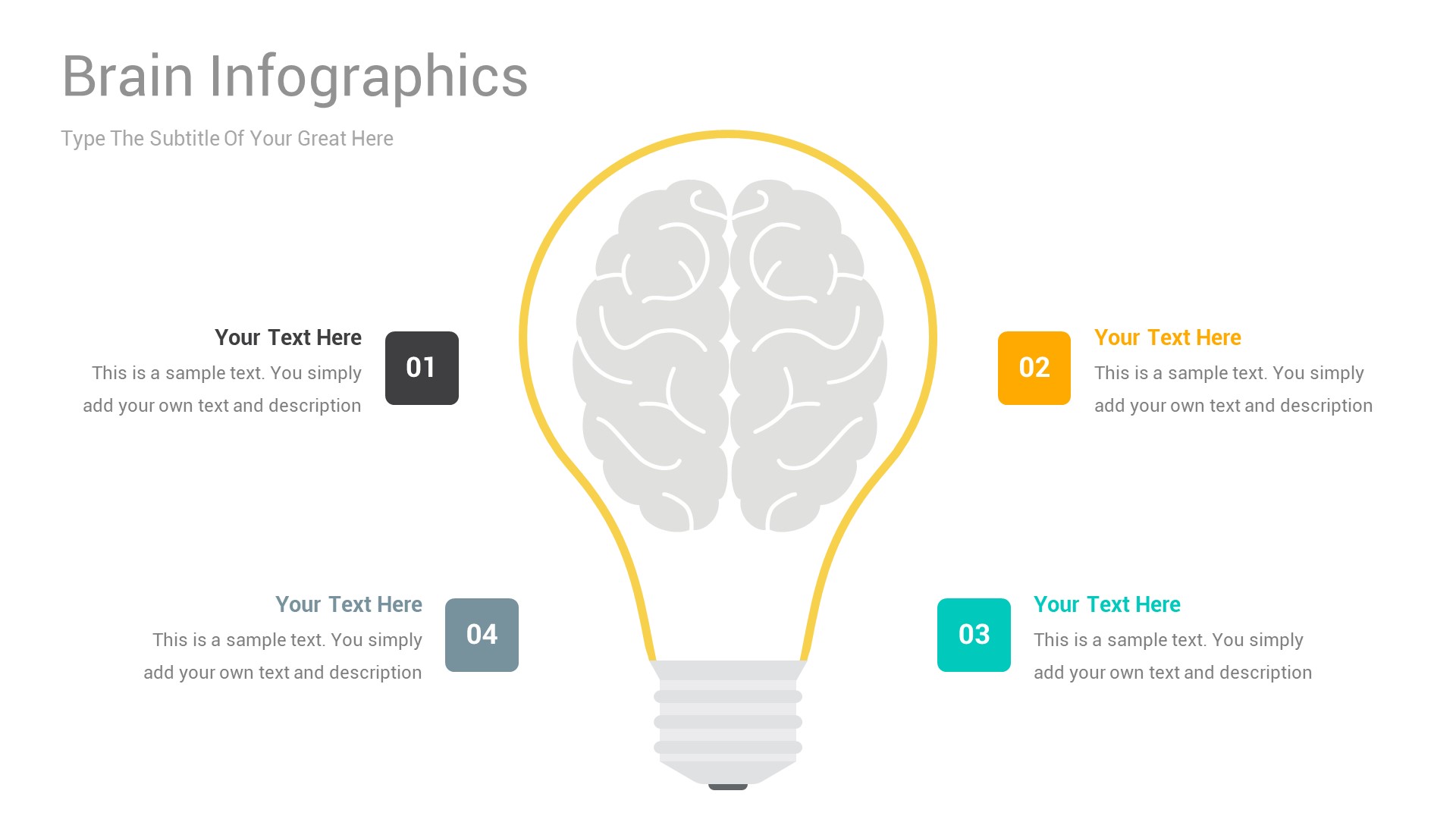 Brain Infographics

Type The Subtitle Of Your Great Here

Your Text Here
This is a sample text. You simply add your own text and description

01

02

Your Text Here
This is a sample text. You simply add your own text and description

Your Text Here
This is a sample text. You simply add your own text and description

04

03

Your Text Here
This is a sample text. You simply add your own text and description