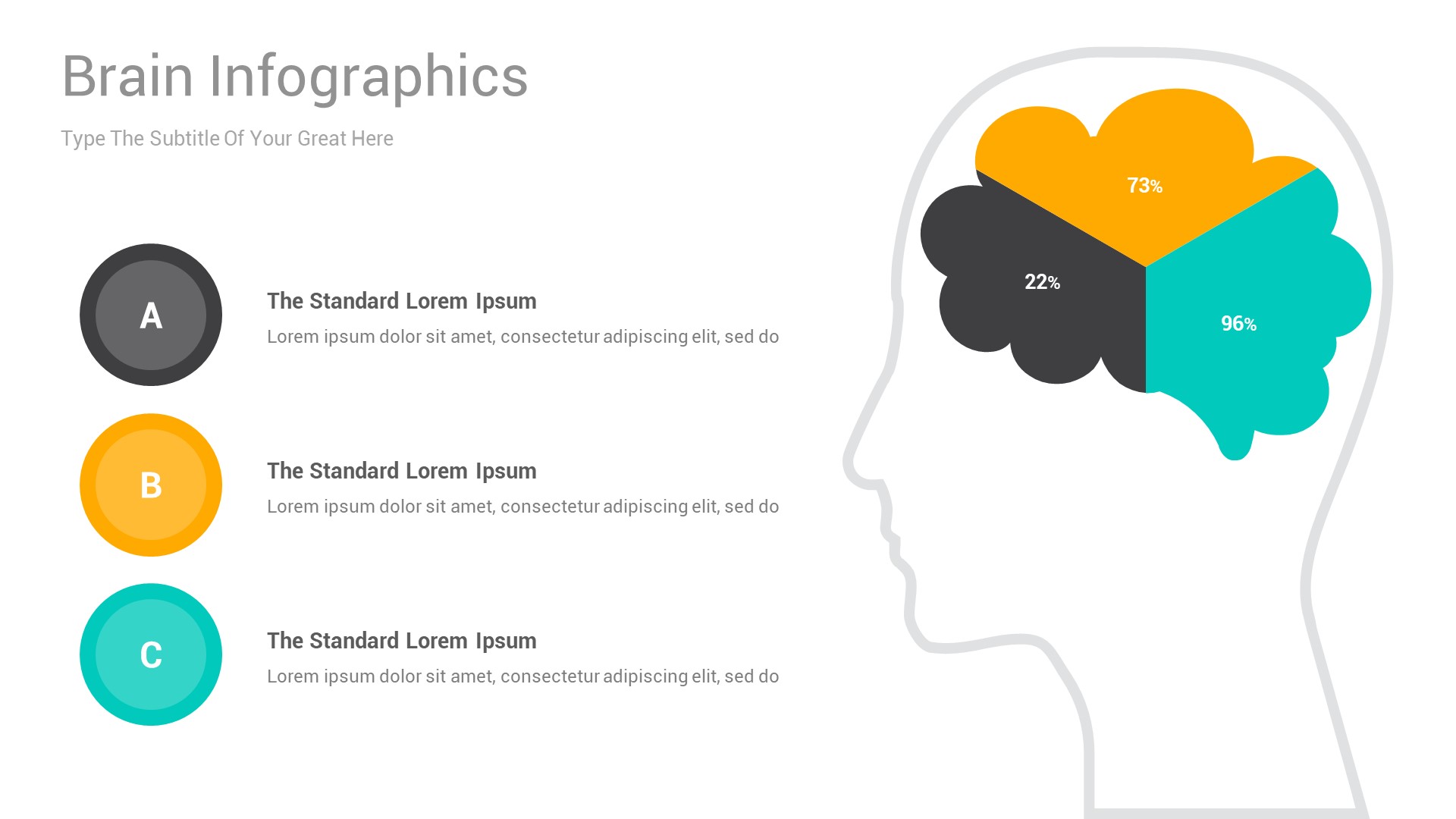 Brain Infographics

Type The Subtitle Of Your Great Here

A

The Standard Lorem Ipsum

Lorem ipsum dolor sit amet, consectetur adipiscing elit, sed do

B

The Standard Lorem Ipsum

Lorem ipsum dolor sit amet, consectetur adipiscing elit, sed do

C

The Standard Lorem Ipsum

Lorem ipsum dolor sit amet, consectetur adipiscing elit, sed do

73%

22%

96%