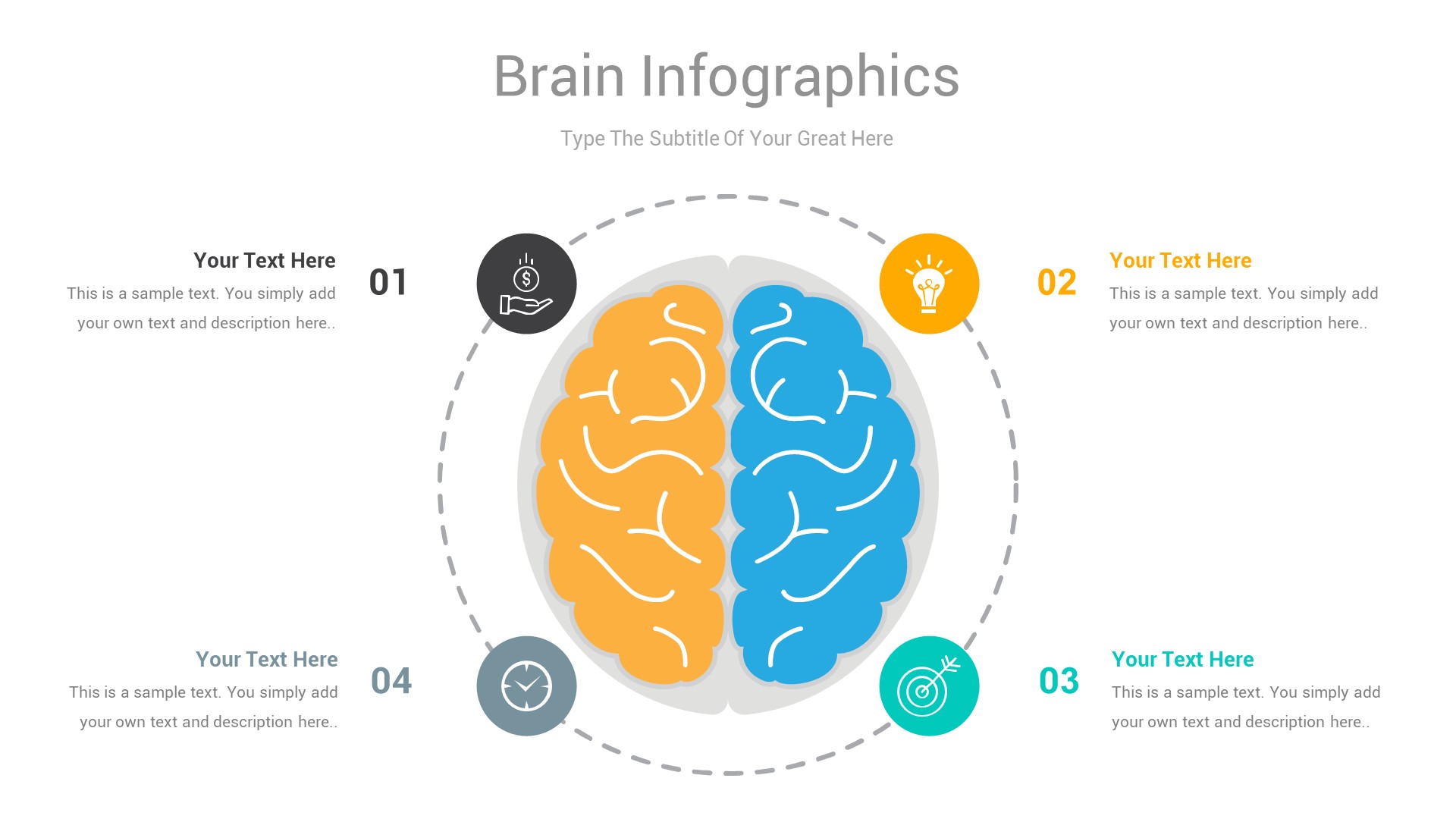 Brain Infographics

Type The Subtitle Of Your Great Here

Your Text Here
This is a sample text. You simply add your own text and description here..

01

02

Your Text Here
This is a sample text. You simply add your own text and description here..

Your Text Here
This is a sample text. You simply add your own text and description here..

04

03

Your Text Here
This is a sample text. You simply add your own text and description here..