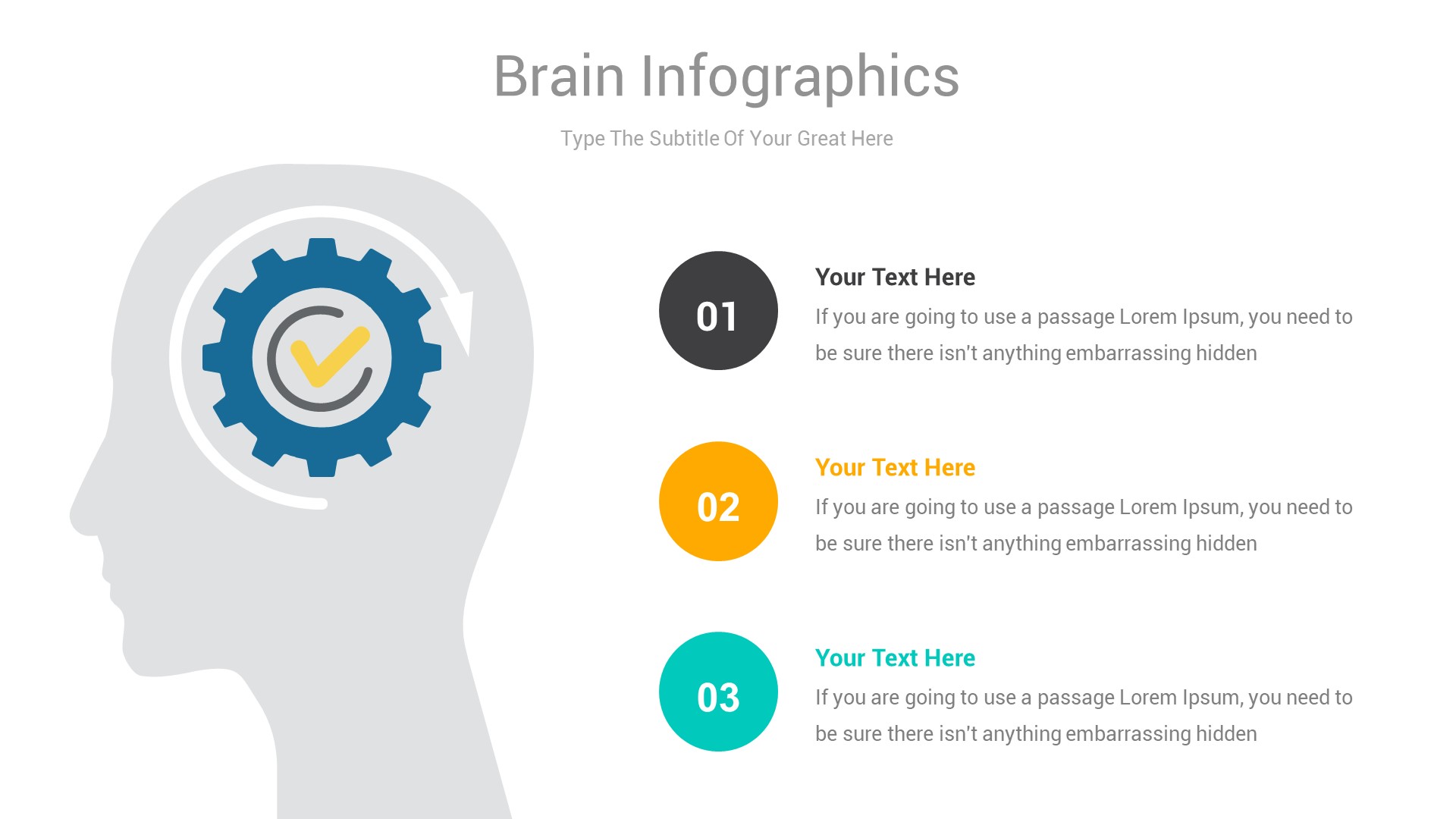 Brain Infographics

Type The Subtitle Of Your Great Here

01

Your Text Here

If you are going to use a passage Lorem Ipsum, you need to be sure there isn't anything embarrassing hidden

02

Your Text Here

If you are going to use a passage Lorem Ipsum, you need to be sure there isn't anything embarrassing hidden

03

Your Text Here

If you are going to use a passage Lorem Ipsum, you need to be sure there isn't anything embarrassing hidden